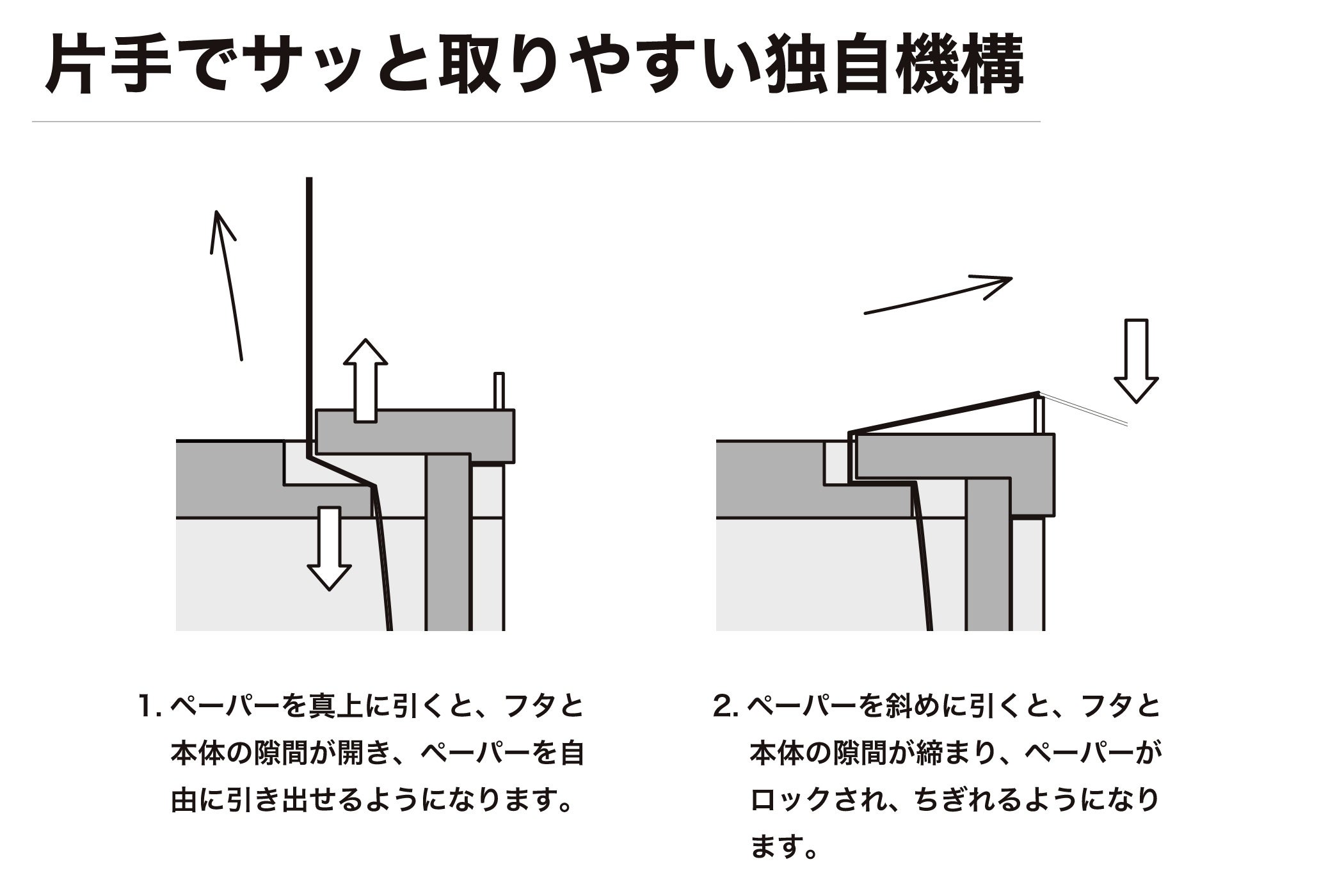 片手でサッと取りやすい独自機構

1. ペーパーを真上に引くと、フタと本体の隙間が開き、ペーパーを自由に引き出せるようになります。

2. ペーパーを斜めに引くと、フタと本体の隙間が締まり、ペーパーがロックされ、ちぎれるようになります。