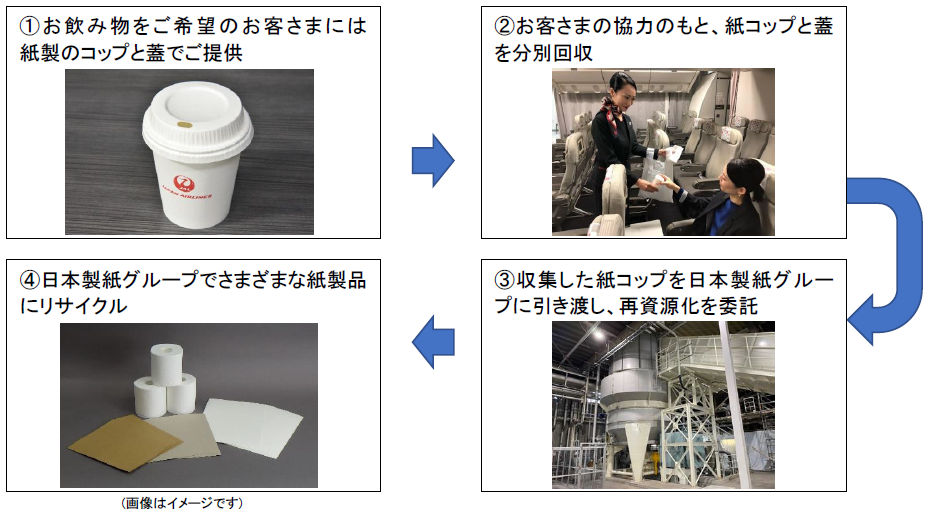 ①お飲み物をご希望のお客さまには紙製のコップと蓋でご提供

JAPAN AIRLINES

②お客さまの協力のもと、紙コップと蓋を分別回収

③収集した紙コップを日本製紙グループに引き渡し、再資源化を委託

④日本製紙グループでさまざまな紙製品にリサイクル

（画像はイメージです）