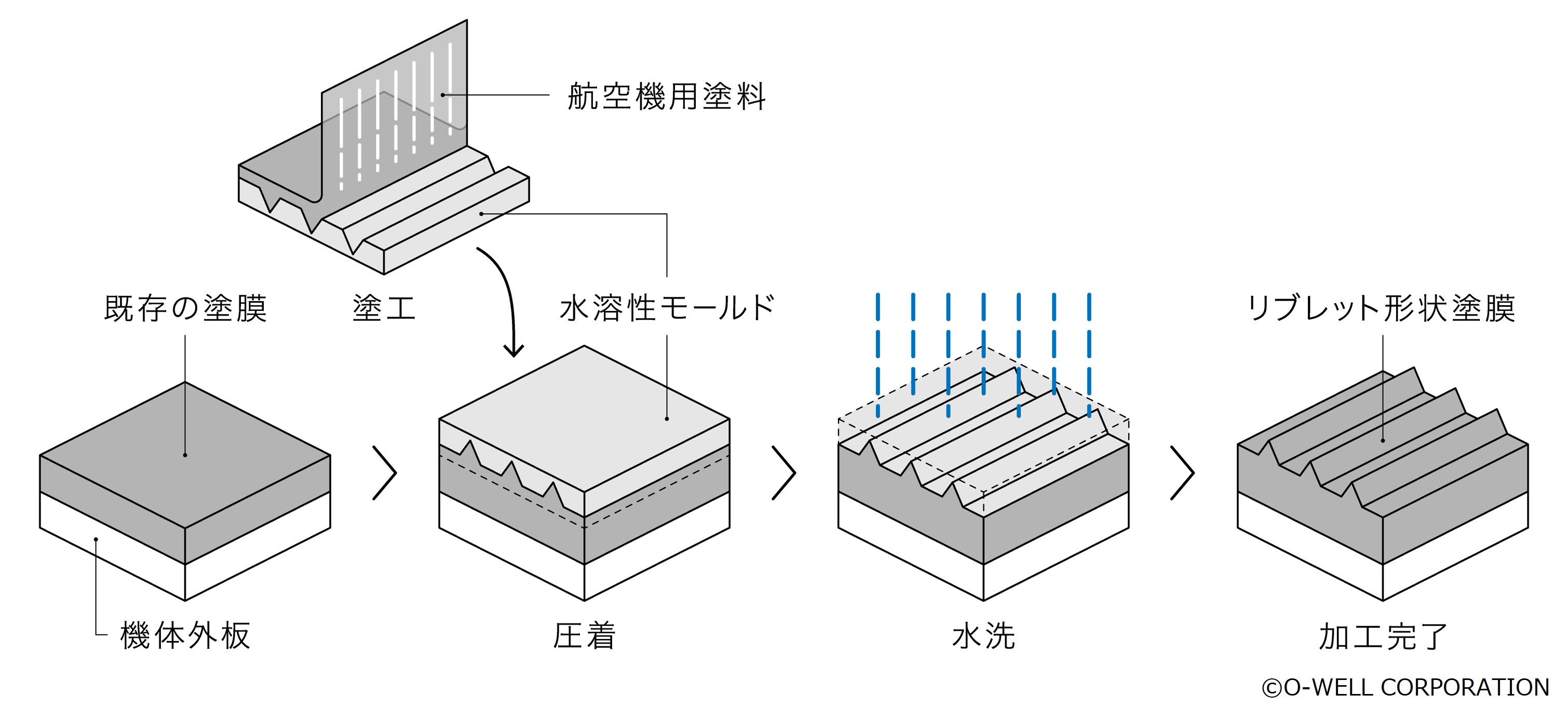 航空機用塗料

既存の塗膜

塗工

水溶性モールド

リブレット形状塗膜

機体外板

圧着

水洗

加工完了

©O-WELL CORPORATION