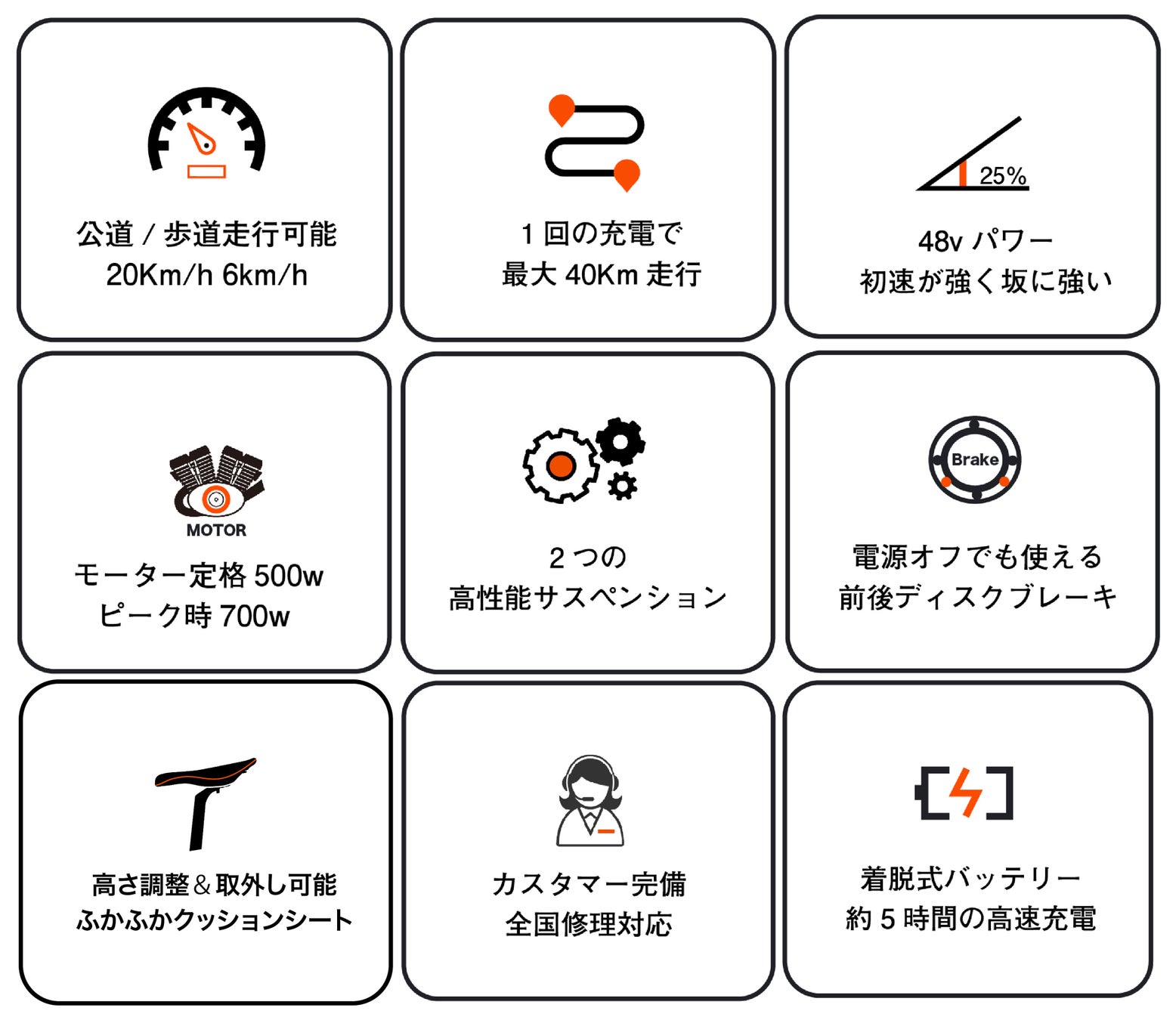 公道 / 歩道走行可能
20Km/h 6km/h

1 回の充電で
最大 40Km 走行

25%

48v パワー
初速が強く坂に強い

MOTOR

モーター定格 500w
ピーク時 700w

2 つの
高性能サスペンション

Brake

電源オフでも使える
前後ディスクブレーキ

高さ調整＆取外し可能
ふかふかクッションシート

カスタマー完備
全国修理対応

着脱式バッテリー
約 5 時間の高速充電