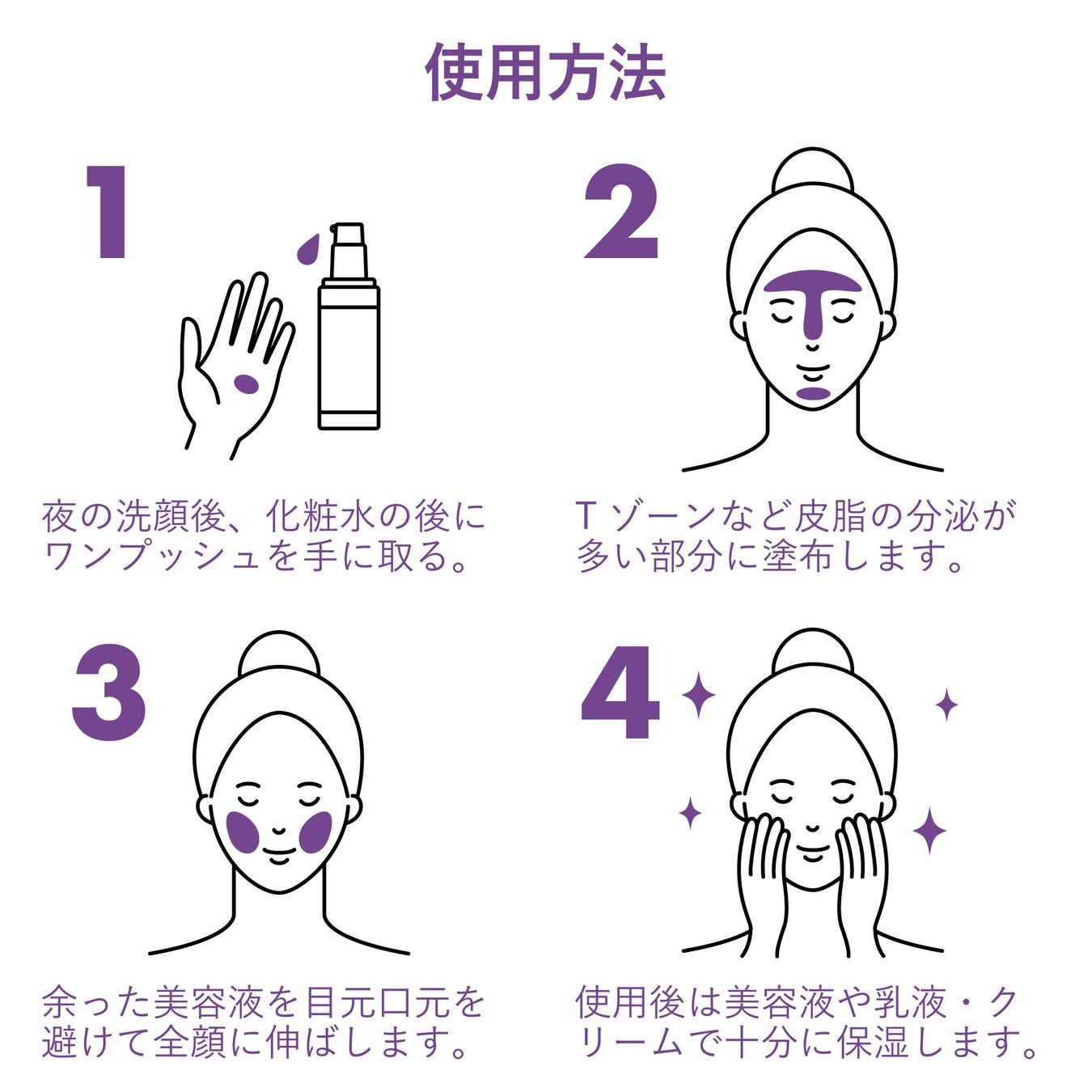 使用方法

1

夜の洗顔後、化粧水の後にワンプッシュを手に取る。

2

Tゾーンなど皮脂の分泌が多い部分に塗布します。

3

余った美容液を目元口元を避けて全顔に伸ばします。

4

使用後は美容液や乳液・クリームで十分に保湿します。