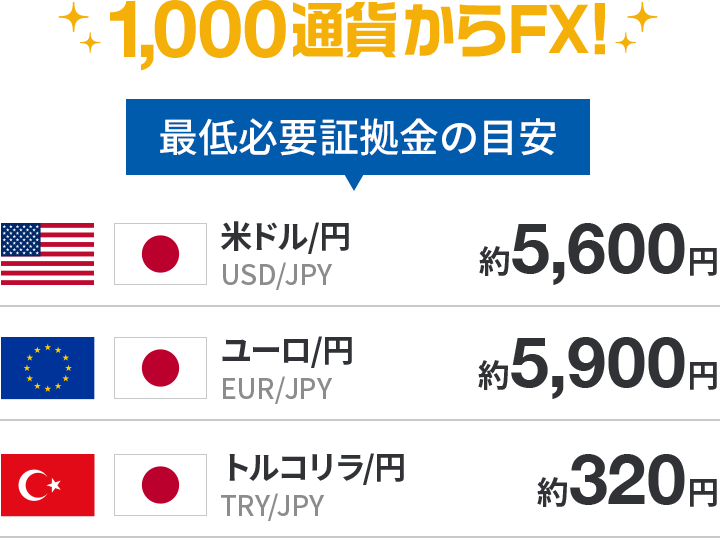 1,000通貨からFX!

最低必要証拠金の目安

米ドル/円
USD/JPY
約5,600円

ユーロ/円
EUR/JPY
約5,900円

トルコリラ/円
TRY/JPY
約320円