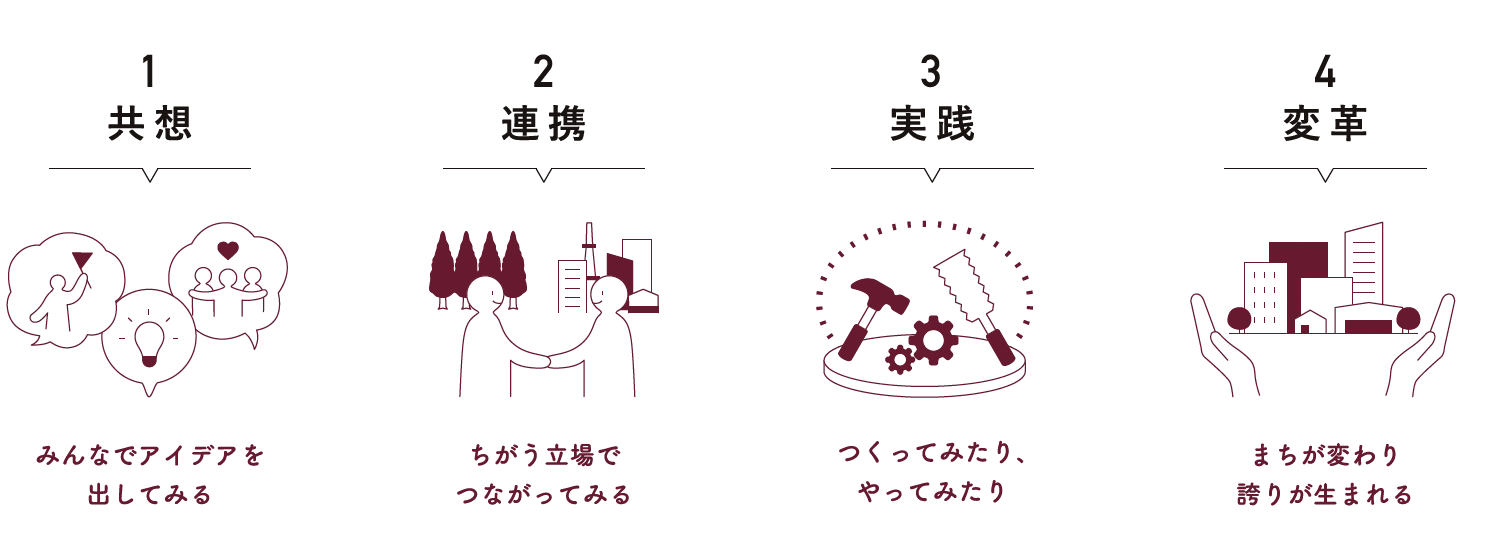 1
共想

みんなでアイデアを
出してみる

2
連携

ちがう立場で
つながってみる

3
実践

つくってみたり、
やってみたり

4
変革

まちが変わり
誇りが生まれる