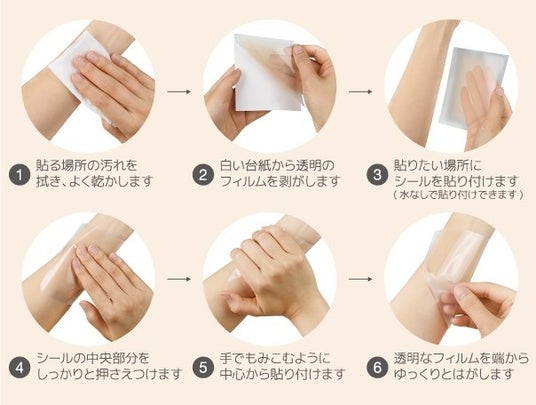 1 貼る場所の汚れを拭き、よく乾かします

2 白い台紙から透明のフィルムを剥がします

3 貼りたい場所にシールを貼り付けます
（水なしで貼り付けできます）

4 シールの中央部分をしっかりと押さえつけます

5 手でもみこむように中心から貼り付けます

6 透明なフィルムを端からゆっくりとはがします