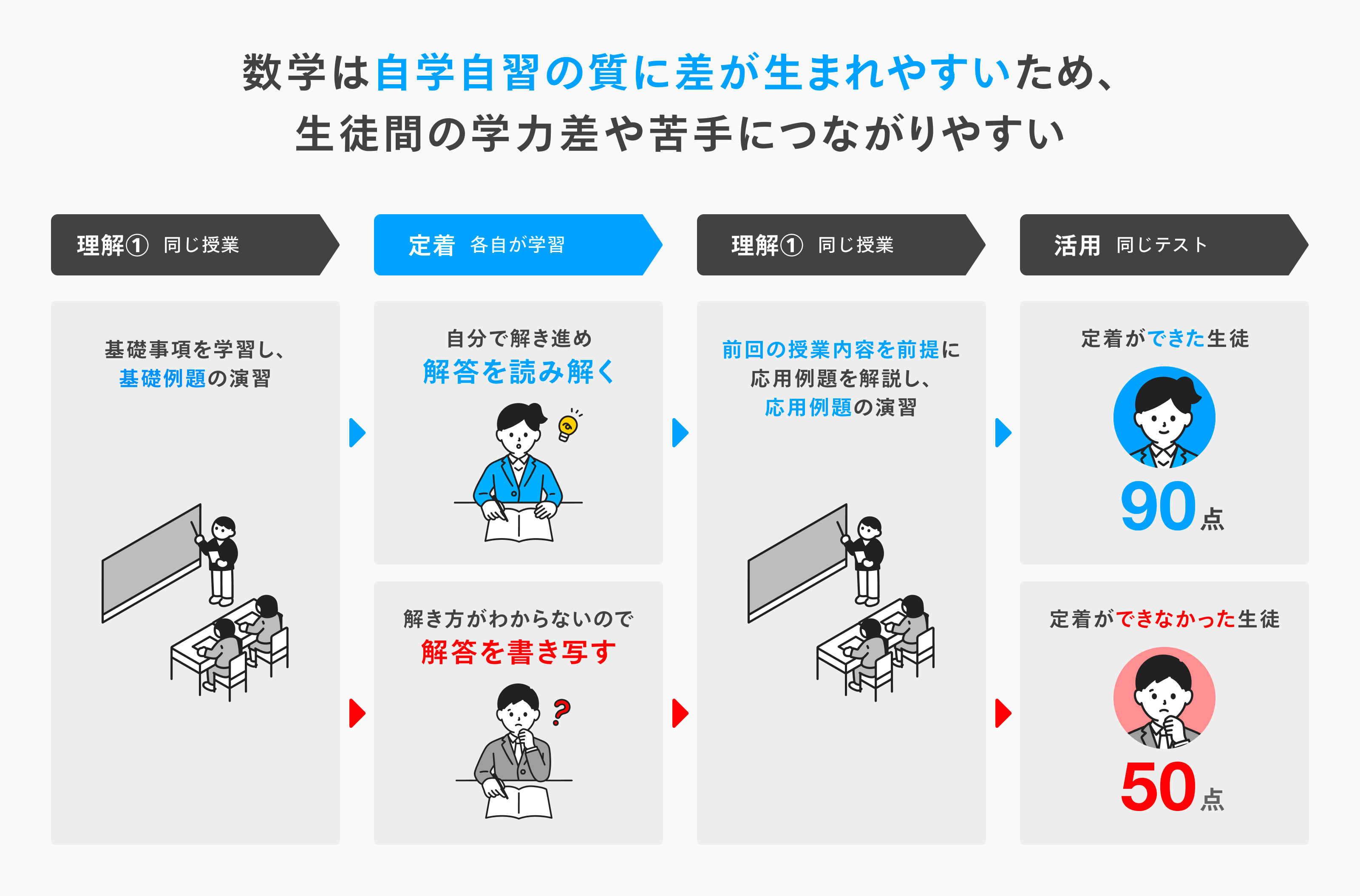 数学は自学自習の質に差が生まれやすいため、
生徒間の学力差や苦手につながりやすい

理解① 同じ授業

基礎事項を学習し、
基礎例題の演習

定着 各自が学習

自分で解き進め
解答を読み解く

解き方がわからないので
解答を書き写す

理解① 同じ授業

前回の授業内容を前提に
応用例題を解説し、
応用例題の演習

活用 同じテスト

定着ができた生徒

90点

定着ができなかった生徒

50点