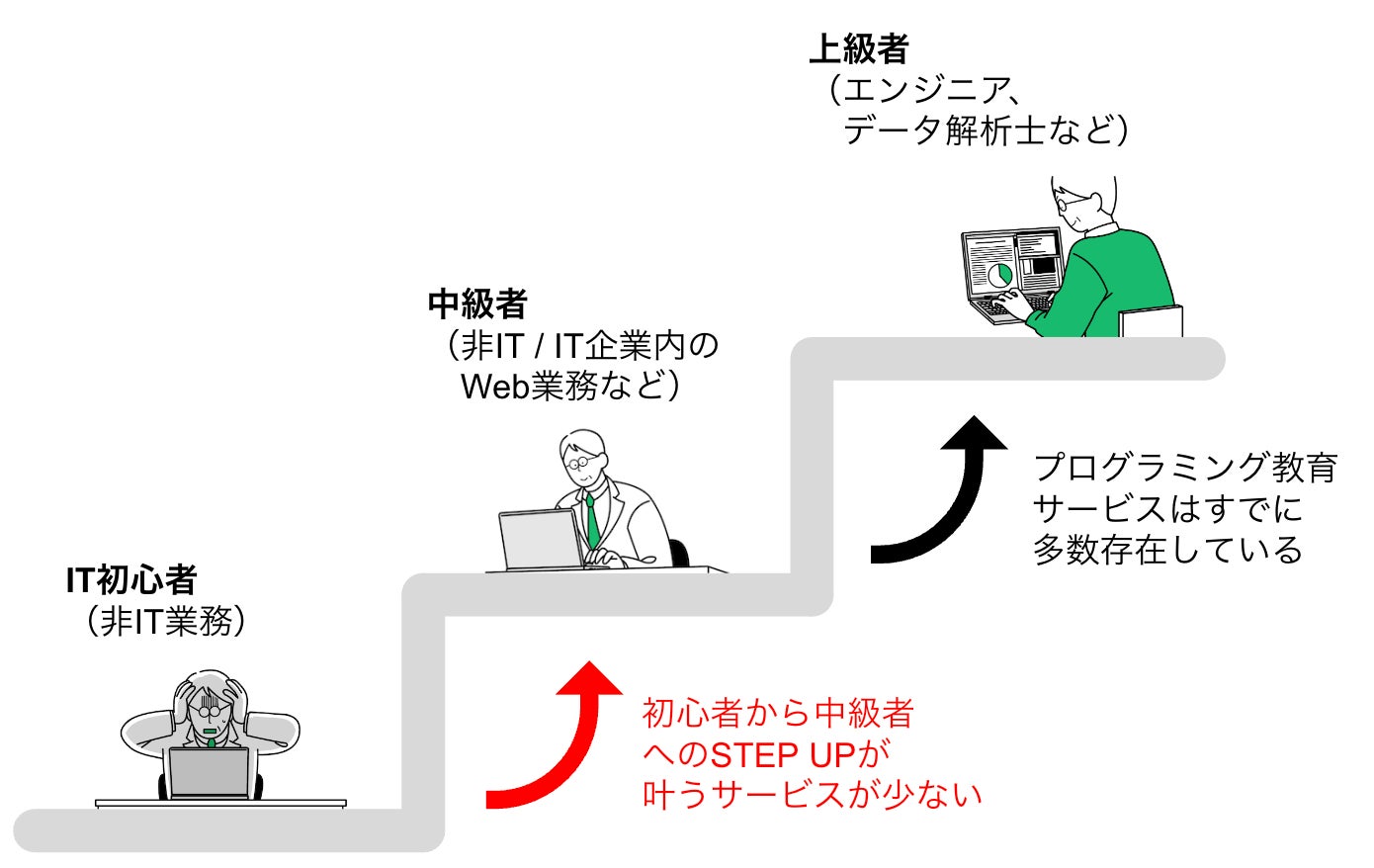 上級者
（エンジニア、
データ解析士など）

中級者
（非IT / IT企業内の
Web業務など）

プログラミング教育
サービスはすでに
多数存在している

IT初心者
（非IT業務）

初心者から中級者
へのSTEP UPが
叶うサービスが少ない