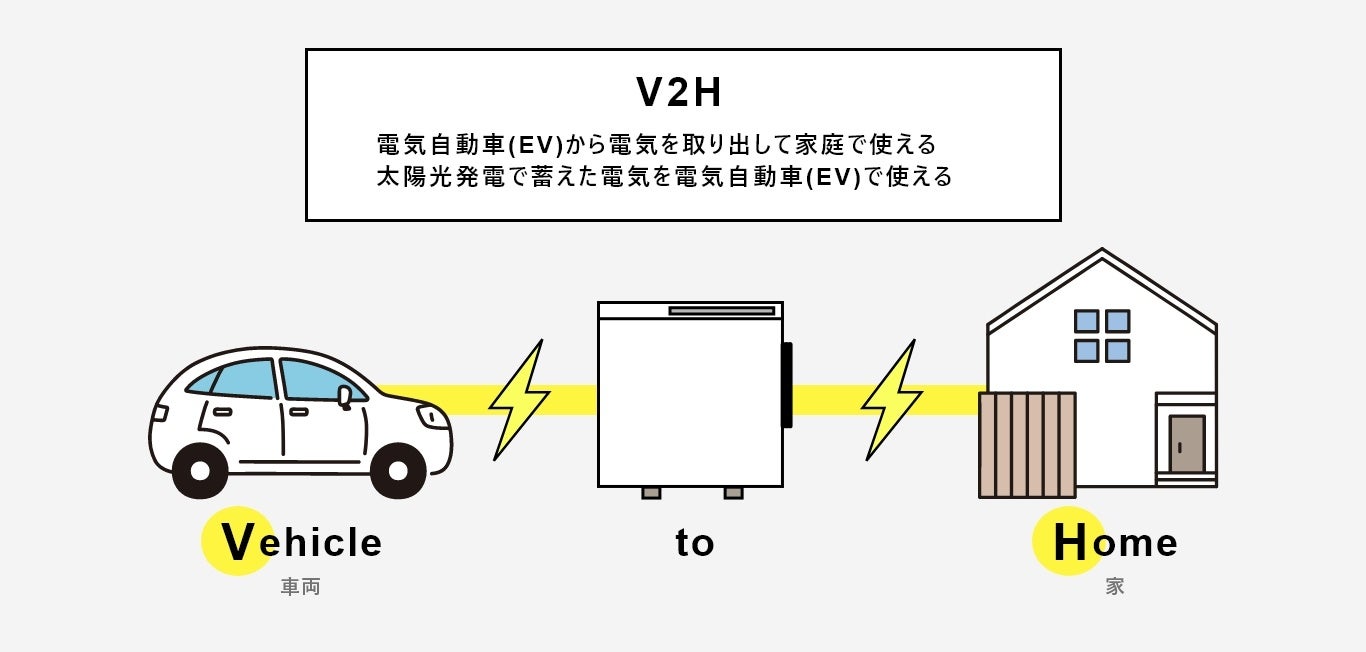 V2H

電気自動車(EV)から電気を取り出して家庭で使える
太陽光発電で蓄えた電気を電気自動車(EV)で使える

Vehicle
車両

to

Home
家