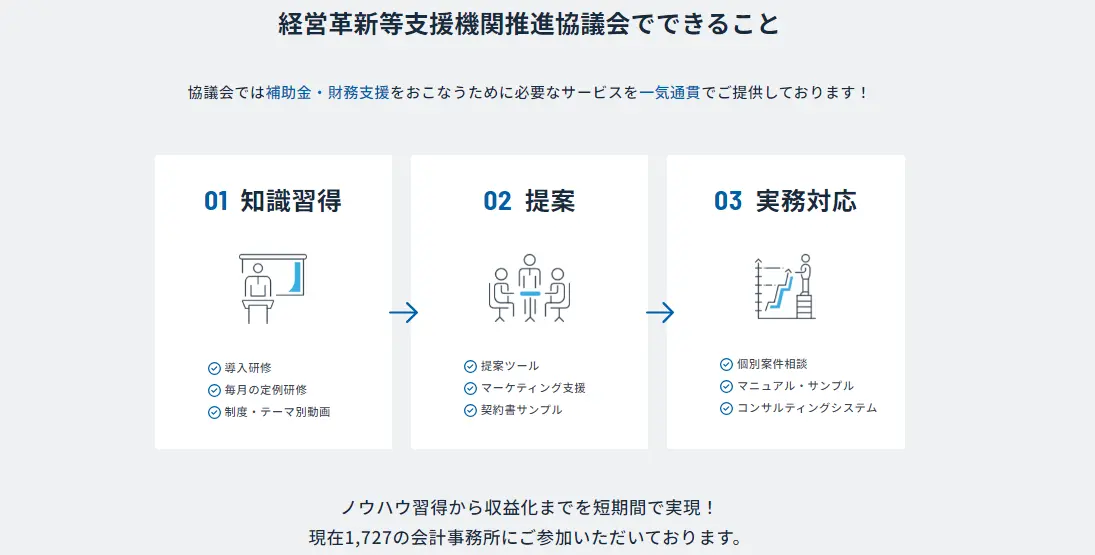 経営革新等支援機関推進協議会でできること

協議会では補助金・財務支援をおこなうために必要なサービスを一気通貫でご提供しております！

01 知識習得

導入研修
毎月の定例研修
制度・テーマ別動画

02 提案

提案ツール
マーケティング支援
契約書サンプル

03 実務対応

個別案件相談
マニュアル・サンプル
コンサルティングシステム

ノウハウ習得から収益化までを短期間で実現！
現在1,727の会計事務所にご参加いただいております。