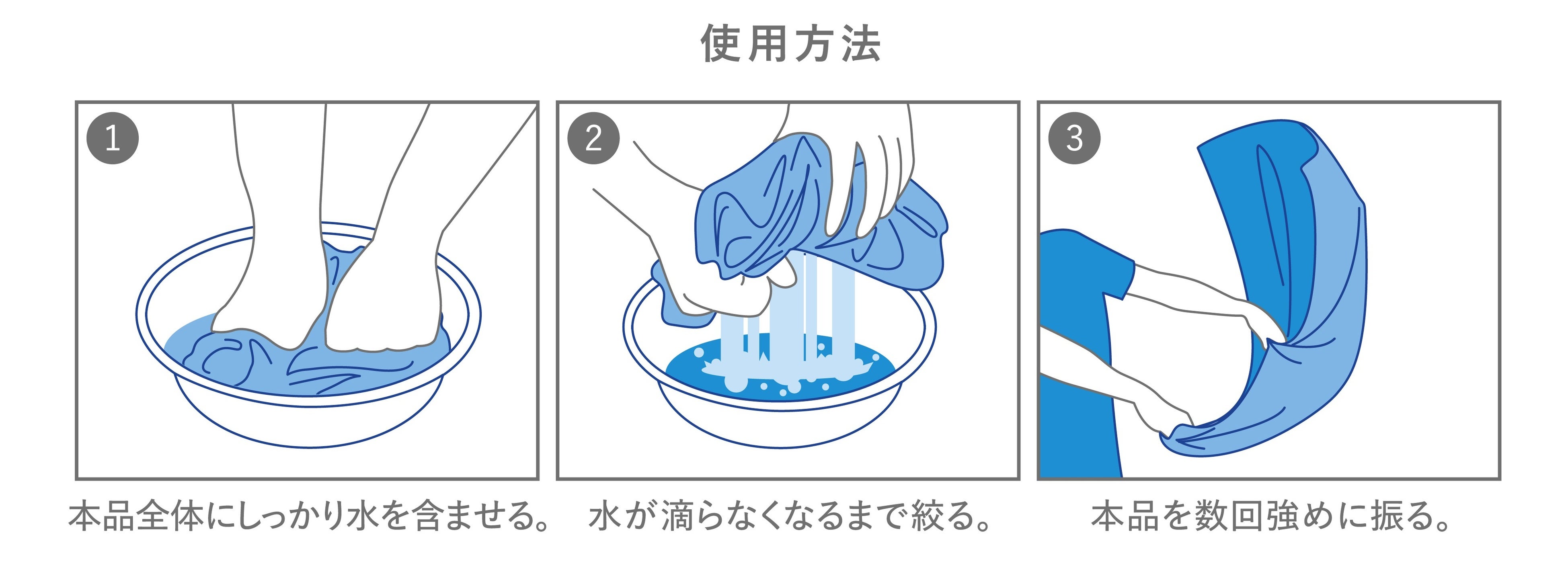 使用方法

1

本品全体にしっかり水を含ませる。

2

水が滴らなくなるまで絞る。

3

本品を数回強めに振る。