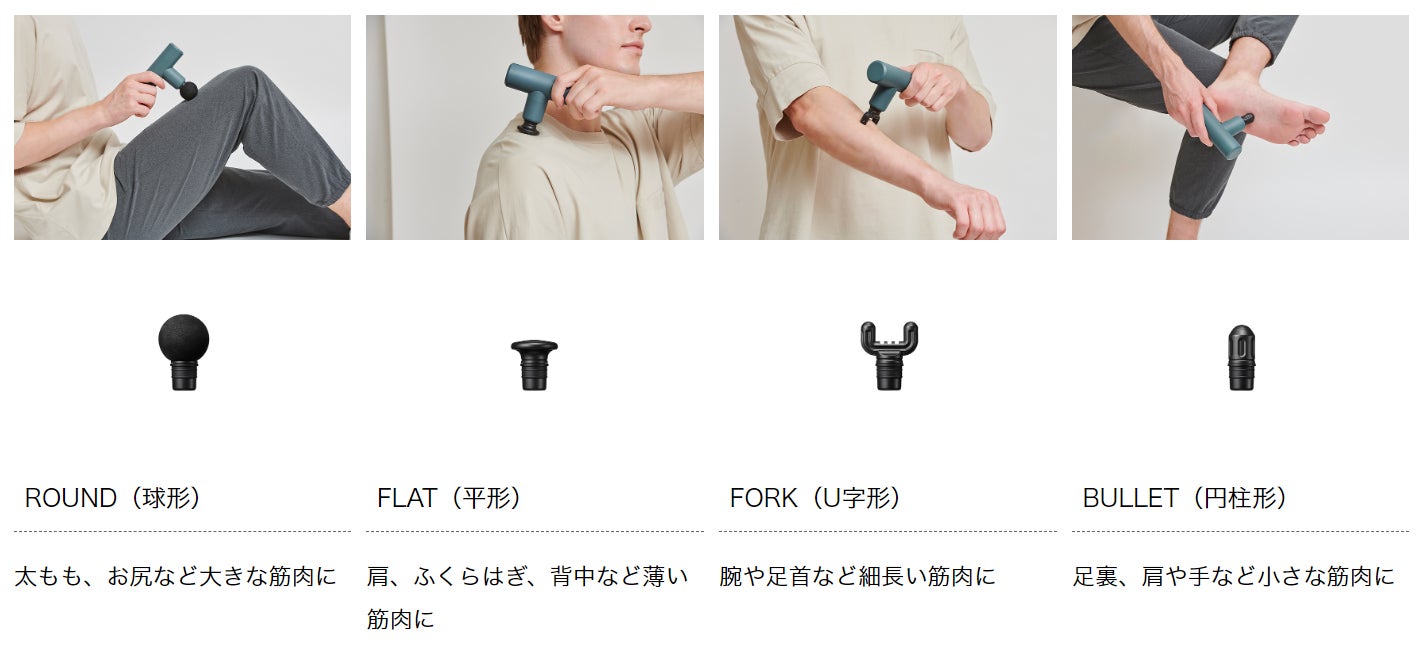 ROUND（球形）

太もも、お尻など大きな筋肉に

FLAT（平形）

肩、ふくらはぎ、背中など薄い筋肉に

FORK（U字形）

腕や足首など細長い筋肉に

BULLET（円柱形）

足裏、肩や手など小さな筋肉に