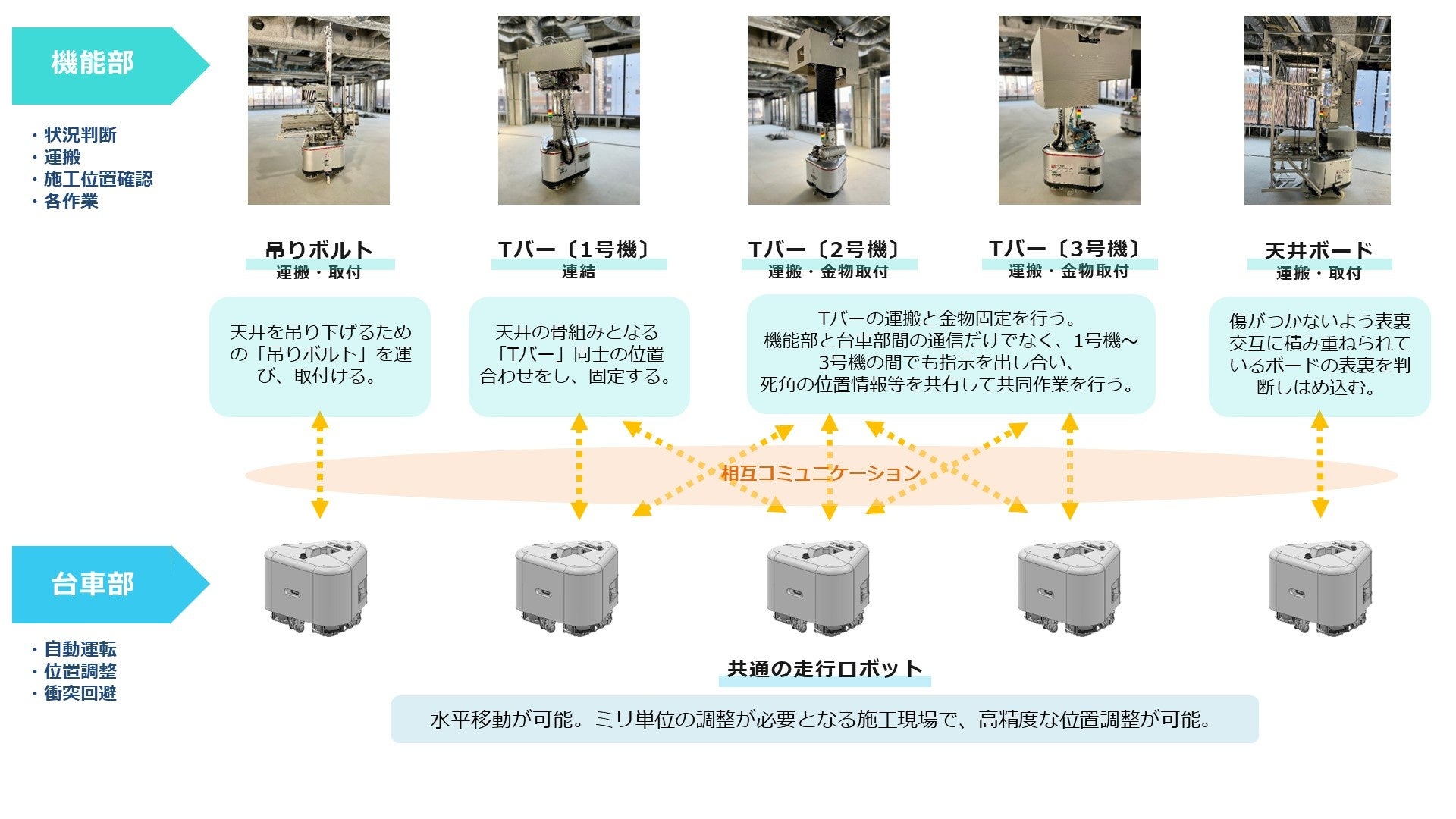 機能部

・状況判断
・運搬
・施工位置確認
・各作業

吊りボルト
運搬・取付

天井を吊り下げるための「吊りボルト」を運び、取付ける。

Tバー〔1号機〕
連結

天井の骨組みとなる「Tバー」同士の位置合わせをし、固定する。

Tバー〔2号機〕
運搬・金物取付

Tバー〔3号機〕
運搬・金物取付

Tバーの運搬と金物固定を行う。
機能部と台車部間の通信だけでなく、1号機～3号機の間でも指示を出し合い、
死角の位置情報等を共有して共同作業を行う。

天井ボード
運搬・取付

傷がつかないよう表裏交互に積み重ねられているボードの表裏を判断しはめ込む。

相互コミュニケーション

台車部

・自動運転
・位置調整
・衝突回避

共通の走行ロボット

水平移動が可能。ミリ単位の調整が必要となる施工現場で、高精度な位置調整が可能。