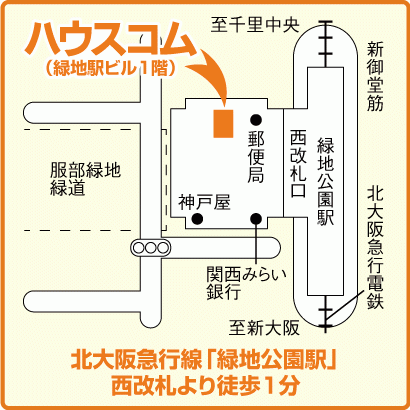 ハウスコム
（緑地駅ビル1階）

至千里中央

新御堂筋

服部緑地緑道

郵便局

西改札口

緑地公園駅

神戸屋

北大阪急行電鉄

関西みらい銀行

至新大阪

北大阪急行線「緑地公園駅」
西改札より徒歩1分