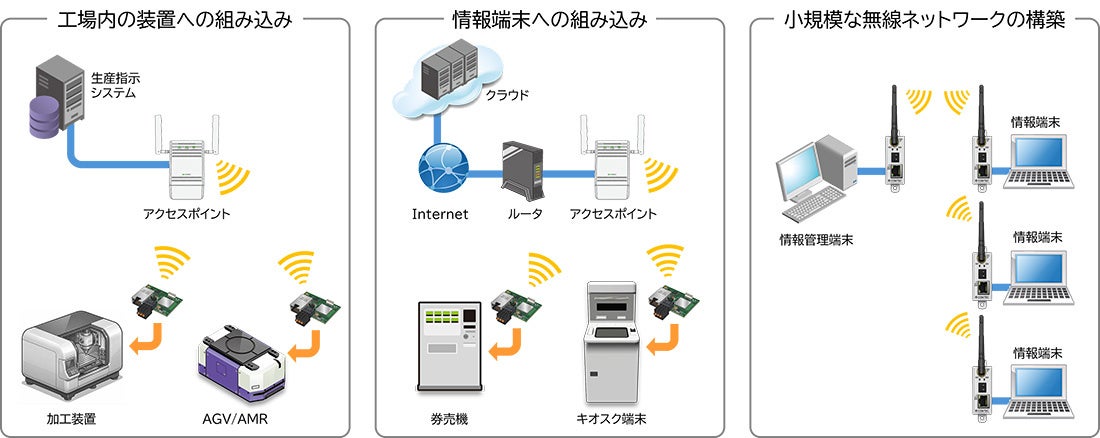 工場内の装置への組み込み

生産指示システム

アクセスポイント

加工装置

AGV/AMR

情報端末への組み込み

クラウド

Internet

ルータ

アクセスポイント

券売機

キオスク端末

小規模な無線ネットワークの構築

情報管理端末

情報端末

情報端末

情報端末