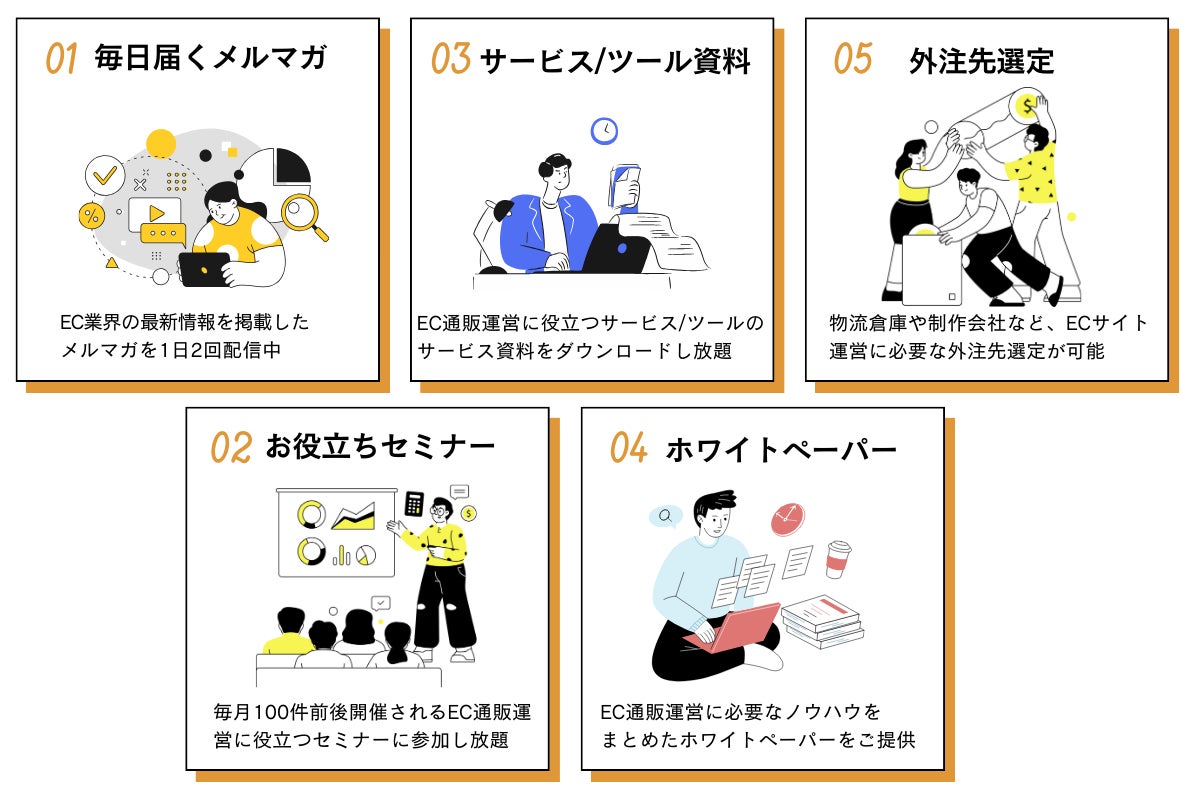 01 毎日届くメルマガ

EC業界の最新情報を掲載したメルマガを1日2回配信中

03 サービス/ツール資料

EC通販運営に役立つサービス/ツールのサービス資料をダウンロードし放題

05 外注先選定

物流倉庫や制作会社など、ECサイト運営に必要な外注先選定が可能

02 お役立ちセミナー

毎月100件前後開催されるEC通販運営に役立つセミナーに参加し放題

04 ホワイトペーパー

EC通販運営に必要なノウハウをまとめたホワイトペーパーをご提供