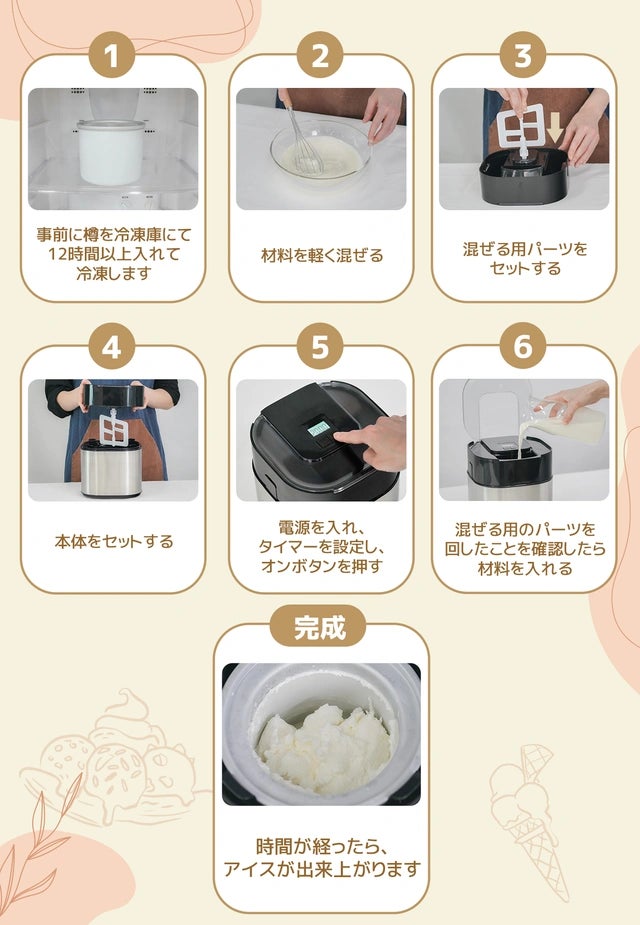 1

事前に樽を冷凍庫にて12時間以上入れて冷凍します

2

材料を軽く混ぜる

3

混ぜる用パーツをセットする

4

本体をセットする

5

電源を入れ、タイマーを設定し、オンボタンを押す

6

混ぜる用のパーツを回したことを確認したら材料を入れる

完成

時間が経ったら、アイスが出来上がります