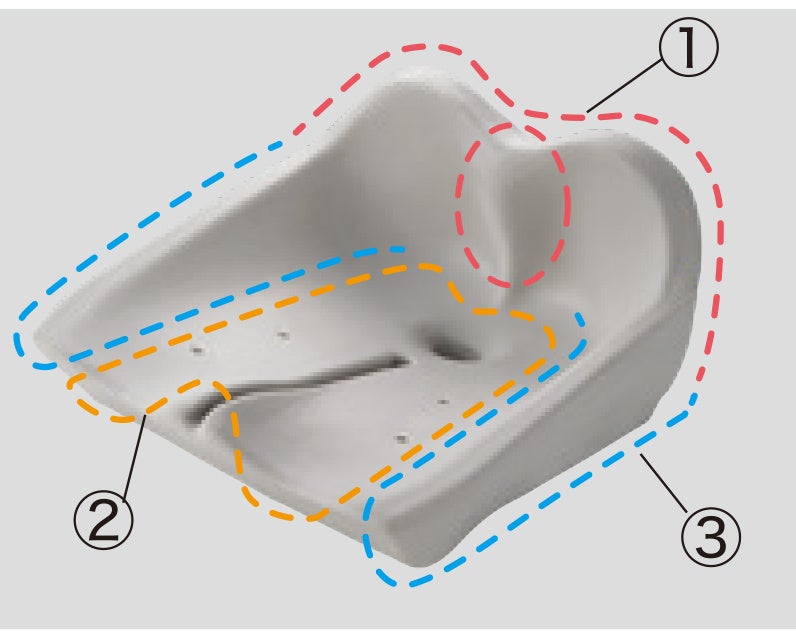 ①
②
③