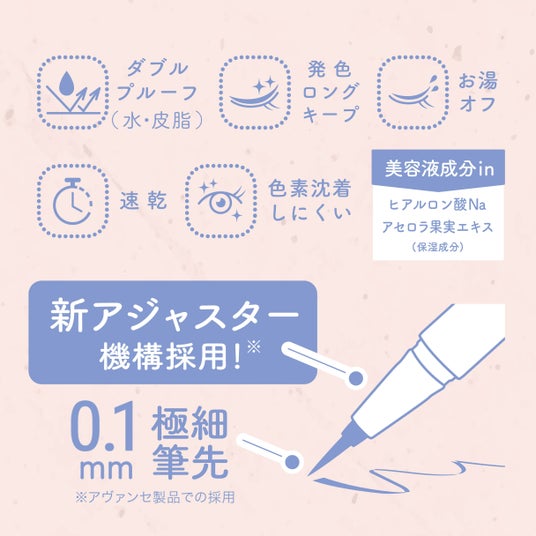 ダブル
プルーフ
(水・皮脂)

発色
ロング
キープ

お湯
オフ

速乾

色素沈着
しにくい

美容液成分in
ヒアルロン酸Na
アセロラ果実エキス
(保湿成分)

新アジャスター
機構採用!※

0.1 mm 極細
筆先

※アヴァンセ製品での採用