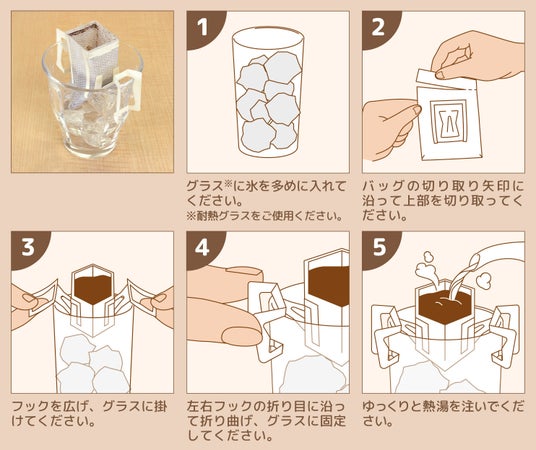 1

グラス※に氷を多めに入れてください。
※耐熱グラスをご使用ください。

2

バッグの切り取り矢印に沿って上部を切り取ってください。

3

フックを広げ、グラスに掛けてください。

4

左右フックの折り目に沿って折り曲げ、グラスに固定してください。

5

ゆっくりと熱湯を注いでください。