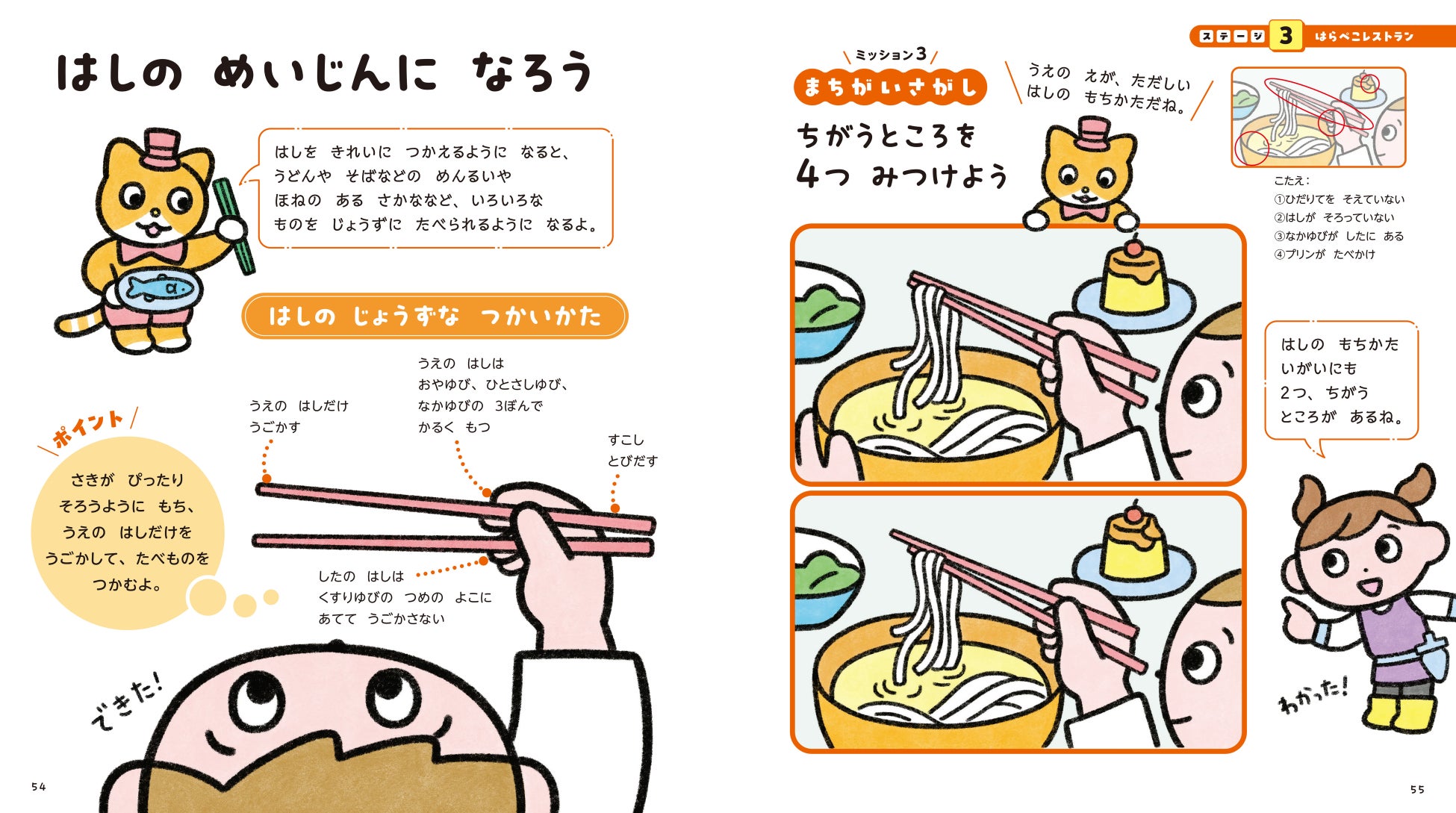 はしの　めいじんに　なろう

はしを　きれいに　つかえるように　なると、うどんや　そばなどの　めんるいや　ほねの　ある　さかななど、いろいろな　ものを　じょうずに　たべられるように　なるよ。

はしの　じょうずな　つかいかた

ポイント

さきが　ぴったり　そろうように　もち、うえの　はしだけを　うごかして、たべものを　つかむよ。

うえの　はしだけ　うごかす

うえの　はしは　おやゆび、ひとさしゆび、なかゆびの　3ぼんで　かるく　もつ

すこし　とびだす

したの　はしは　くすりゆびの　つめの　よこに　あてて　うごかさない

できた！

54

ステージ　3　はらぺこレストラン

ミッション3

まちがいさがし

ちがうところを　4つ　みつけよう

うえの　えが、ただしい　はしの　もちかただね。

こたえ：
①ひだりてを　そえていない
②はしが　そろっていない
③なかゆびが　したに　ある
④プリンが　たべかけ

はしの　もちかた　いがいにも　2つ、ちがう　ところが　あるね。

わかった！

55