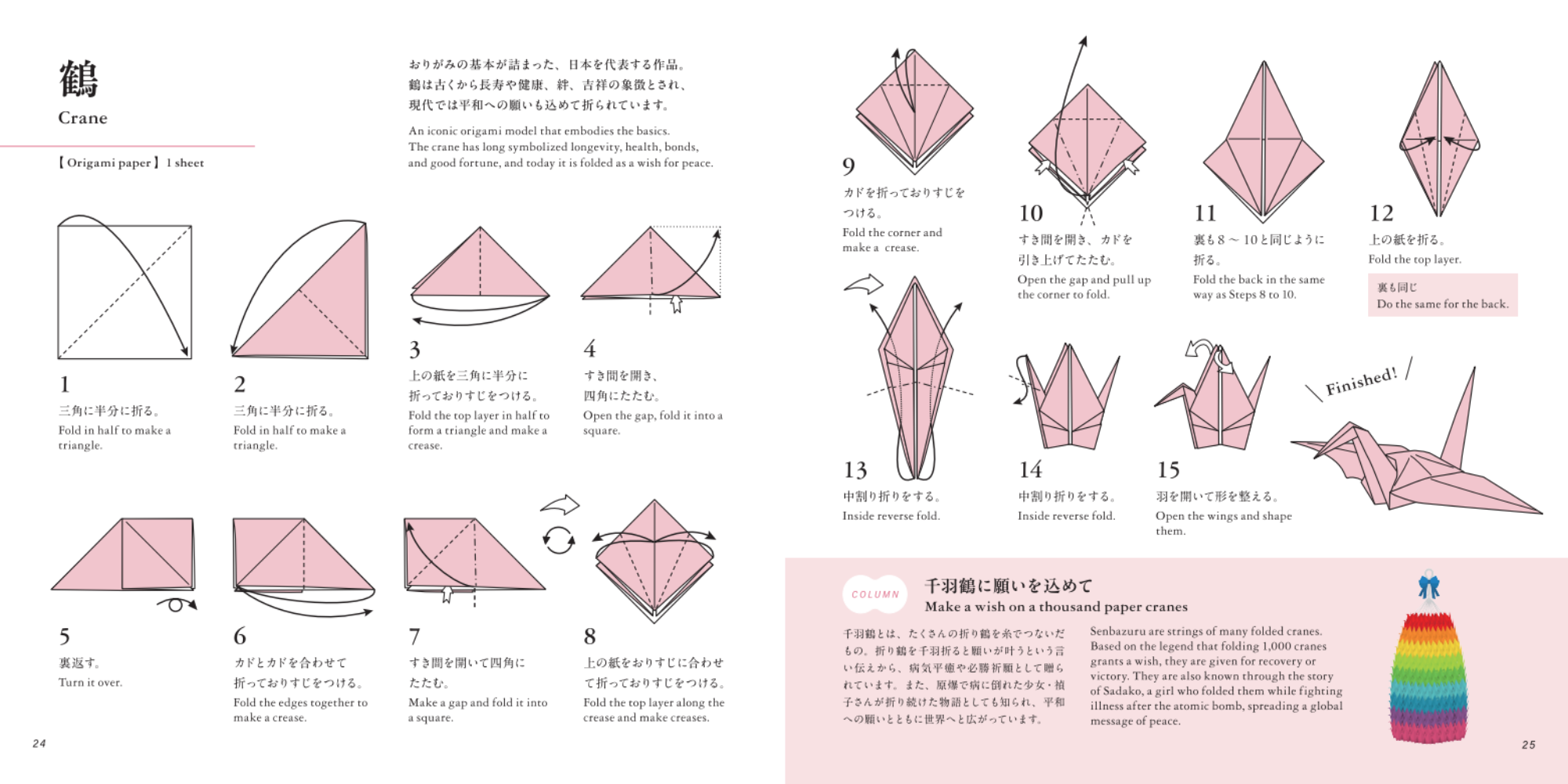 鶴
Crane

【Origami paper】1 sheet

おりがみの基本が詰まった、日本を代表する作品。鶴は古くから長寿や健康、絆、吉祥の象徴とされ、現代では平和への願いも込めて折られています。

An iconic origami model that embodies the basics. The crane has long symbolized longevity, health, bonds, and good fortune, and today it is folded as a wish for peace.

1
三角に半分に折る。
Fold in half to make a triangle.

2
三角に半分に折る。
Fold in half to make a triangle.

3
上の紙を三角に半分に折っておりすじをつける。
Fold the top layer in half to form a triangle and make a crease.

4
すき間を開き、四角にたたむ。
Open the gap, fold it into a square.

5
裏返す。
Turn it over.

6
カドとカドを合わせて折っておりすじをつける。
Fold the edges together to make a crease.

7
すき間を開いて四角にたたむ。
Make a gap and fold it into a square.

8
上の紙をおりすじに合わせて折っておりすじをつける。
Fold the top layer along the crease and make creases.

24

9
カドを折っておりすじをつける。
Fold the corner and make a crease.

10
すき間を開き、カドを引き上げてたたむ。
Open the gap and pull up the corner to fold.

11
裏も8～10と同じように折る。
Fold the back in the same way as Steps 8 to 10.

12
上の紙を折る。
Fold the top layer.
裏も同じ
Do the same for the back.

13
中割り折りをする。
Inside reverse fold.

14
中割り折りをする。
Inside reverse fold.

15
羽を開いて形を整える。
Open the wings and shape them.

Finished!

COLUMN
千羽鶴に願いを込めて
Make a wish on a thousand paper cranes

千羽鶴とは、たくさんの折り鶴を糸でつないだもの。折り鶴を千羽折ると願いが叶うという言い伝えから、病気平癒や必勝祈願として贈られています。また、原爆で病に倒れた少女・禎子さんが折り続けた物語としても知られ、平和への願いとともに世界へと広がっています。

Senbazuru are strings of many folded cranes. Based on the legend that folding 1,000 cranes grants a wish, they are given for recovery or victory. They are also known through the story of Sadako, a girl who folded them while fighting illness after the atomic bomb, spreading a global message of peace.

25