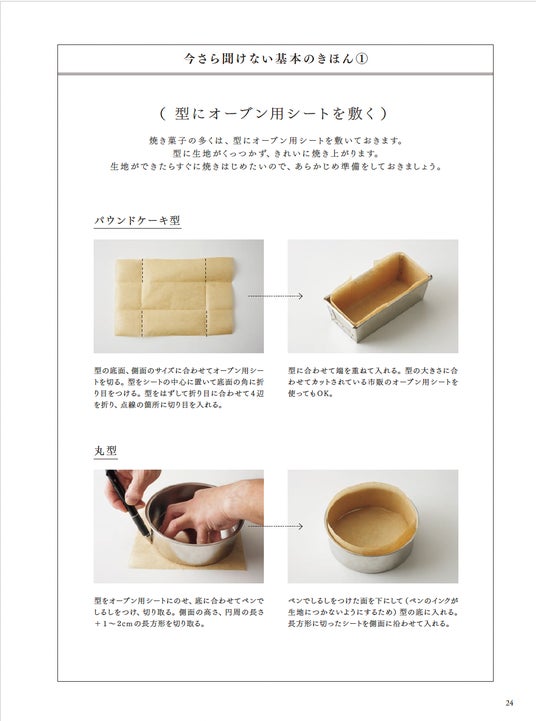 今さら聞けない基本のきほん①

（ 型にオーブン用シートを敷く ）

焼き菓子の多くは、型にオーブン用シートを敷いておきます。
型に生地がくっつかず、きれいに焼き上がります。
生地ができたらすぐに焼きはじめたいので、あらかじめ準備をしておきましょう。

パウンドケーキ型

型の底面、側面のサイズに合わせてオーブン用シートを切る。型をシートの中心に置いて底面の角に折り目をつける。型をはずして折り目に合わせて4辺を折り、点線の箇所に切り目を入れる。

型に合わせて端を重ねて入れる。型の大きさに合わせてカットされている市販のオーブン用シートを使ってもOK。

丸型

型をオーブン用シートにのせ、底に合わせてペンでしるしをつけ、切り取る。側面の高さ、円周の長さ＋1～2cmの長方形を切り取る。

ペンでしるしをつけた面を下にして（ペンのインクが生地につかないようにするため）型の底に入れる。長方形に切ったシートを側面に沿わせて入れる。

24