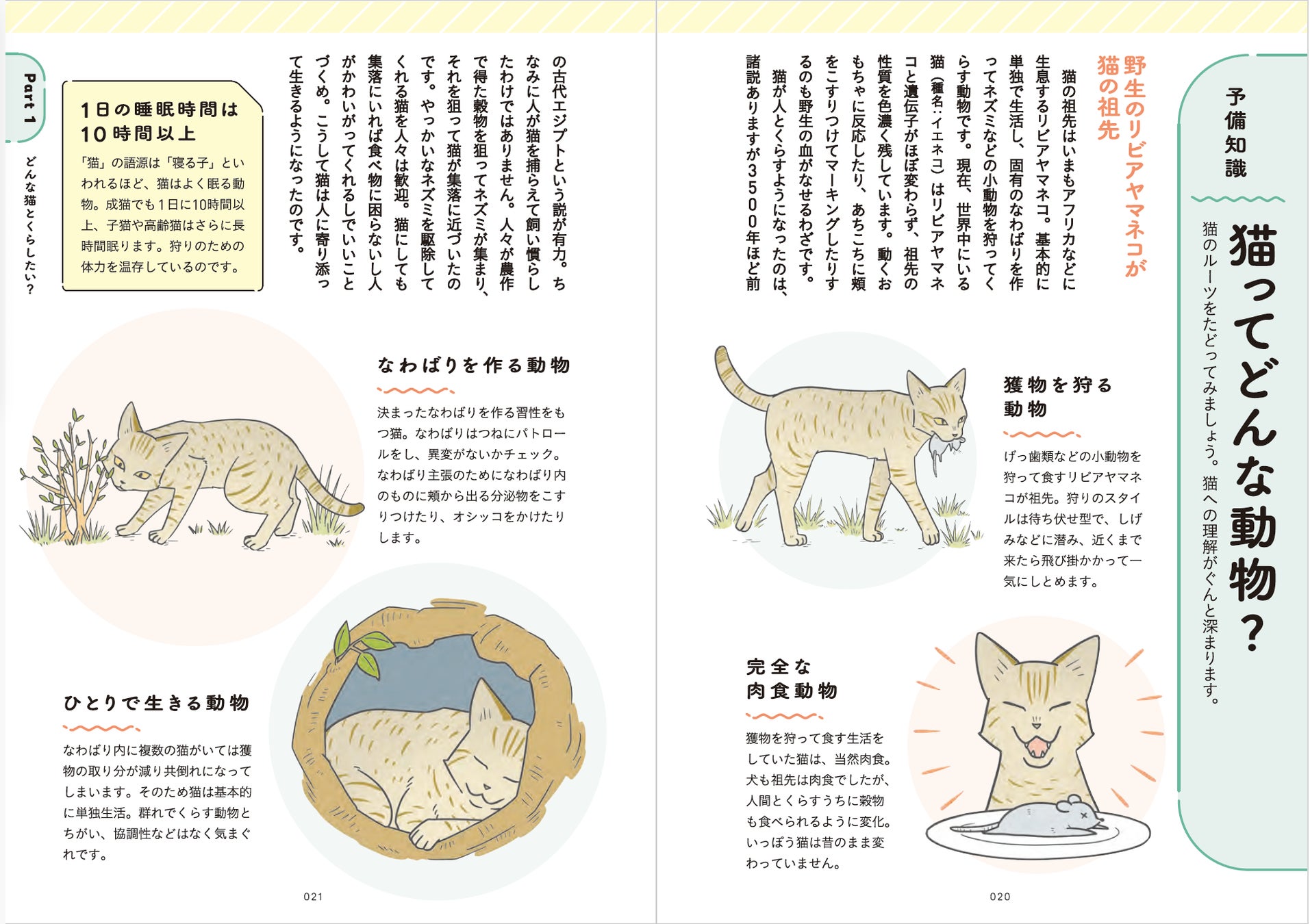 予備知識

猫ってどんな動物?

猫のルーツをたどってみましょう。猫への理解がぐんと深まります。

野生のリビアヤマネコが猫の祖先

猫の祖先はいまもアフリカなどに生息するリビアヤマネコ。基本的に単独で生活し、固有のなわばりを作ってネズミなどの小動物を狩ってくらす動物です。現在、世界中にいる猫(種名:イエネコ)はリビアヤマネコと遺伝子がほぼ変わらず、祖先の性質を色濃く残しています。動くおもちゃに反応したり、あちこちに頬をこすりつけてマーキングしたりするのも野生の血がなせるわざです。

猫が人とくらすようになったのは、諸説ありますが3500年ほど前の古代エジプトという説が有力。ちなみに人が猫を捕らえて飼い慣らしたわけではありません。人々が農作で得た穀物を狙ってネズミが集まり、それを狙って猫が集落に近づいたのです。やっかいなネズミを駆除してくれる猫を人々は歓迎。猫にしても集落にいれば食べ物に困らないし人がかわいがってくれるしでいいことづくめ。こうして猫は人に寄り添って生きるようになったのです。

獲物を狩る動物

げっ歯類などの小動物を狩って食すリビアヤマネコが祖先。狩りのスタイルは待ち伏せ型で、しげみなどに潜み、近くまで来たら飛び掛かかって一気にしとめます。

完全な肉食動物

獲物を狩って食す生活をしていた猫は、当然肉食。犬も祖先は肉食でしたが、人間とくらすうちに穀物も食べられるように変化。いっぽう猫は昔のまま変わっていません。

020

Part 1 どんな猫とくらしたい?

1日の睡眠時間は10時間以上

「猫」の語源は「寝る子」といわれるほど、猫はよく眠る動物。成猫でも1日に10時間以上、子猫や高齢猫はさらに長時間眠ります。狩りのための体力を温存しているのです。

なわばりを作る動物

決まったなわばりを作る習性をもつ猫。なわばりはつねにパトロールをし、異変がないかチェック。なわばり主張のためになわばり内のものに頬から出る分泌物をこすりつけたり、オシッコをかけたりします。

ひとりで生きる動物

なわばり内に複数の猫がいては獲物の取り分が減り共倒れになってしまいます。そのため猫は基本的に単独生活。群れでくらす動物とちがい、協調性などはなく気まぐれです。

021