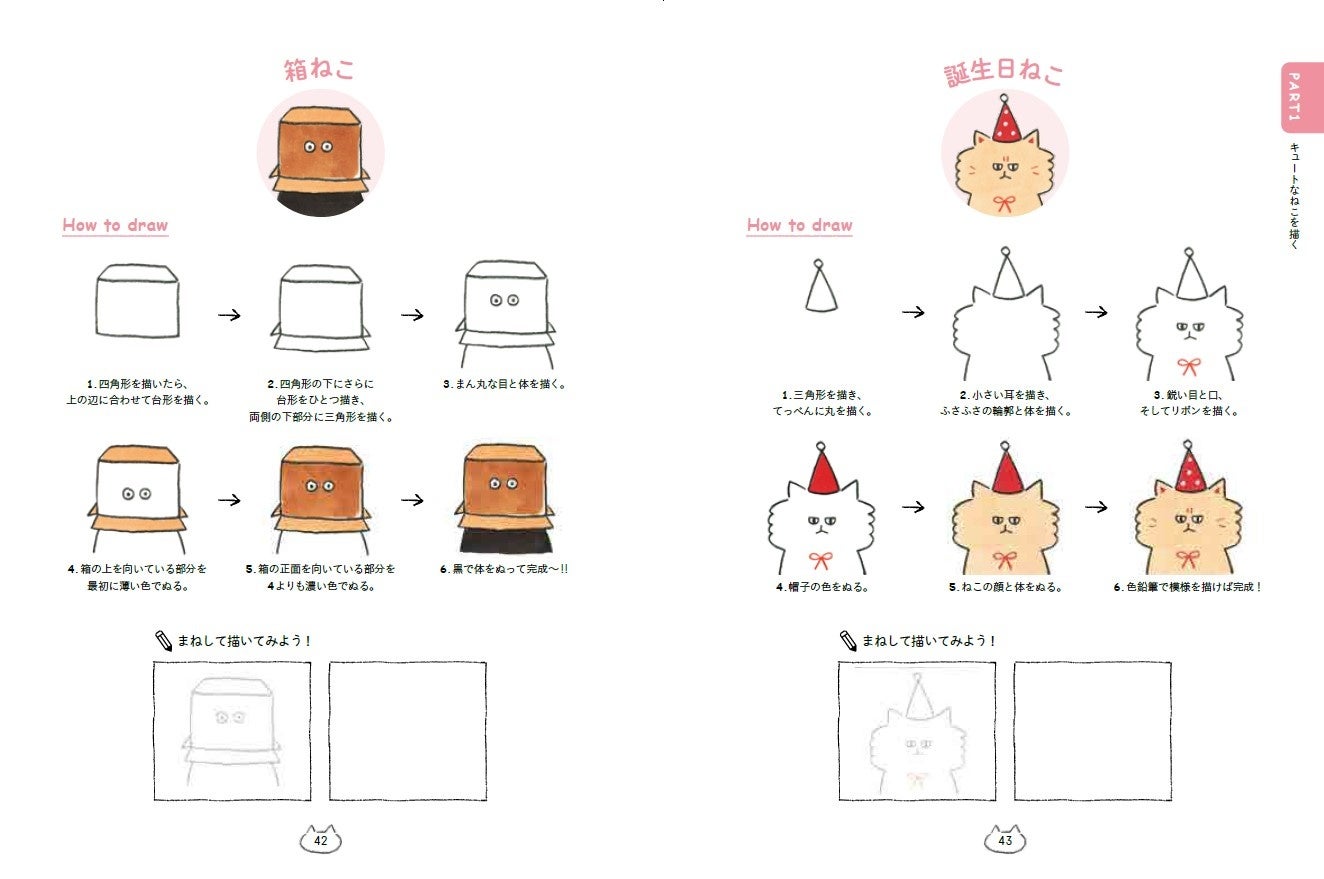 箱ねこ

How to draw

1. 四角形を描いたら、上の辺に合わせて台形を描く。

2. 四角形の下にさらに台形をひとつ描き、両側の下部分に三角形を描く。

3. まん丸な目と体を描く。

4. 箱の上を向いている部分を最初に薄い色でぬる。

5. 箱の正面を向いている部分を4よりも濃い色でぬる。

6. 黒で体をぬって完成〜!!

まねして描いてみよう！

42

誕生日ねこ

How to draw

1. 三角形を描き、てっぺんに丸を描く。

2. 小さい耳を描き、ふさふさの輪郭と体を描く。

3. 鋭い目と口、そしてリボンを描く。

4. 帽子の色をぬる。

5. ねこの顔と体をぬる。

6. 色鉛筆で模様を描けば完成！

まねして描いてみよう！

43

PART1

キュートなねこを描く