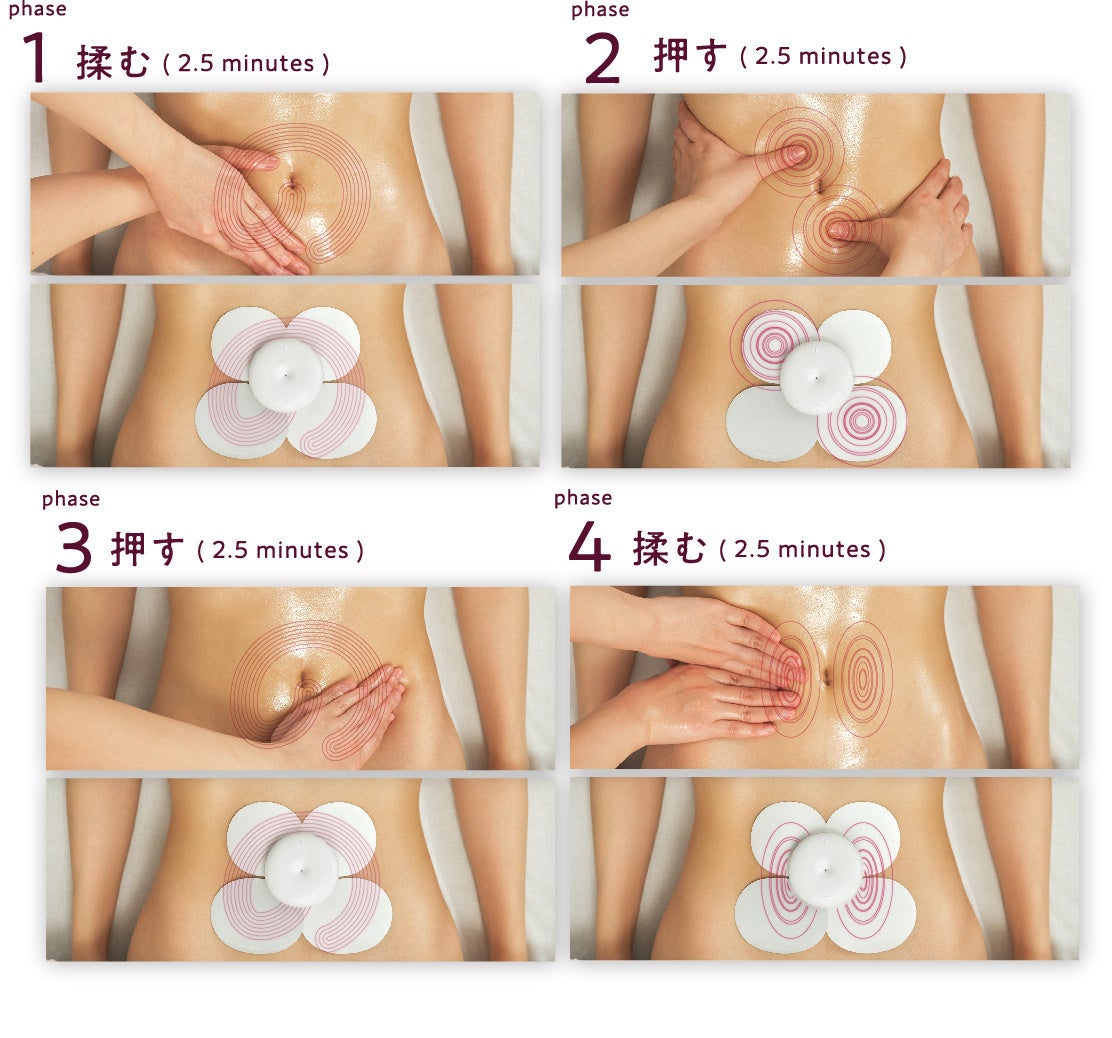 phase
1 揉む ( 2.5 minutes )

phase
2 押す ( 2.5 minutes )

phase
3 押す ( 2.5 minutes )

phase
4 揉む ( 2.5 minutes )