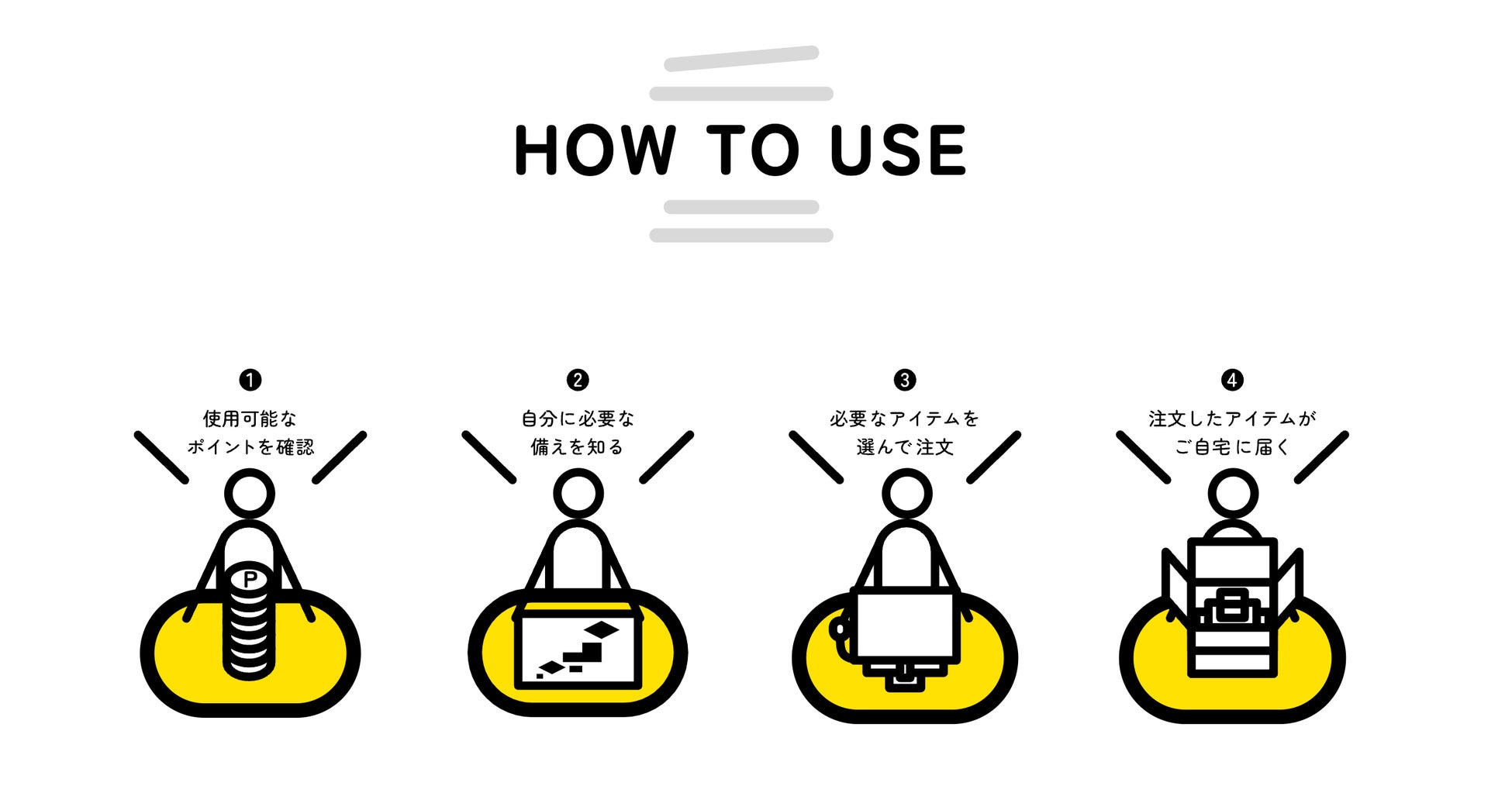 HOW TO USE

❶
使用可能な
ポイントを確認

P

❷
自分に必要な
備えを知る

❸
必要なアイテムを
選んで注文

❹
注文したアイテムが
ご自宅に届く