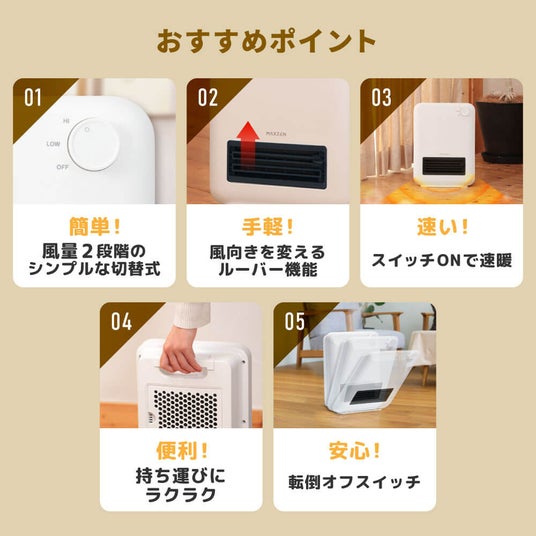 おすすめポイント

01

HI
LOW
OFF

簡単！

風量２段階の
シンプルな切替式

02

MAXZEN

手軽！

風向きを変える
ルーバー機能

03

速い！

スイッチONで速暖

04

便利！

持ち運びに
ラクラク

05

安心！

転倒オフスイッチ