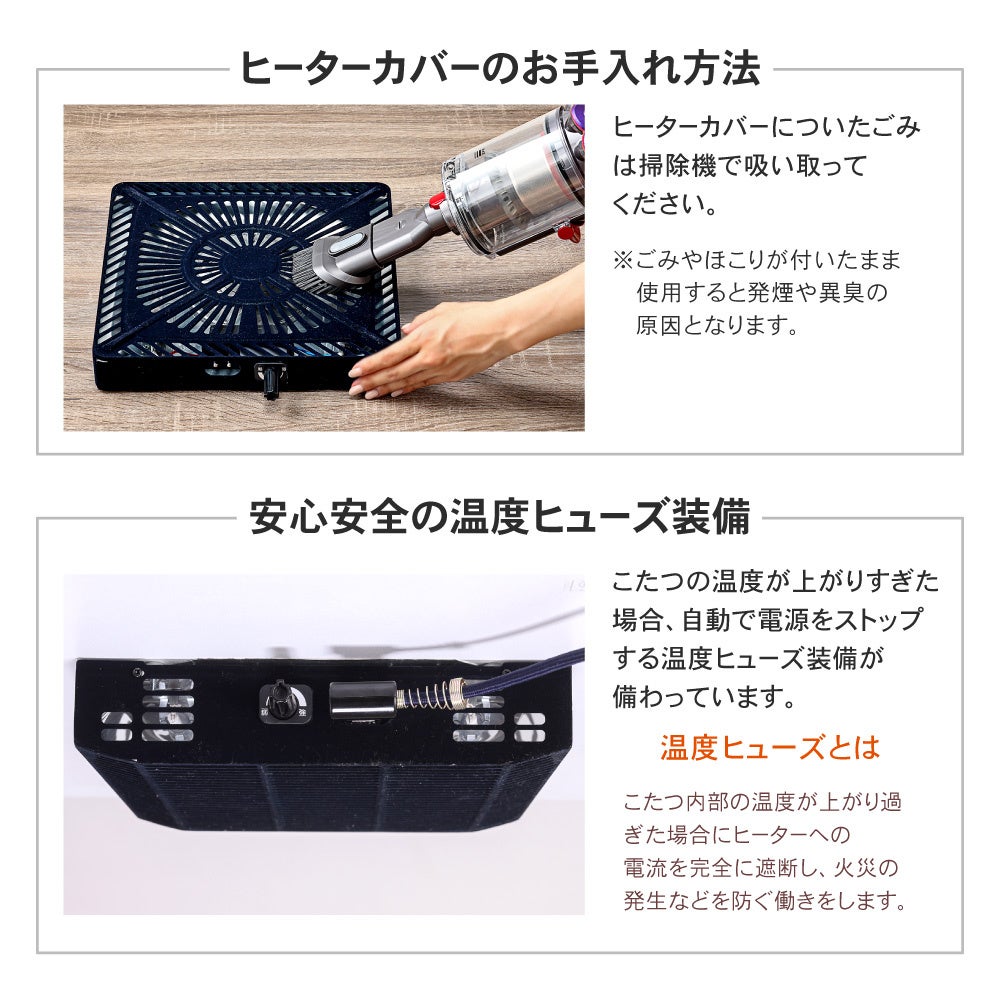 ヒーターカバーのお手入れ方法

ヒーターカバーについたごみは掃除機で吸い取ってください。

※ごみやほこりが付いたまま使用すると発煙や異臭の原因となります。

安心安全の温度ヒューズ装備

こたつの温度が上がりすぎた場合、自動で電源をストップする温度ヒューズ装備が備わっています。

温度ヒューズとは

こたつ内部の温度が上がり過ぎた場合にヒーターへの電流を完全に遮断し、火災の発生などを防ぐ働きをします。