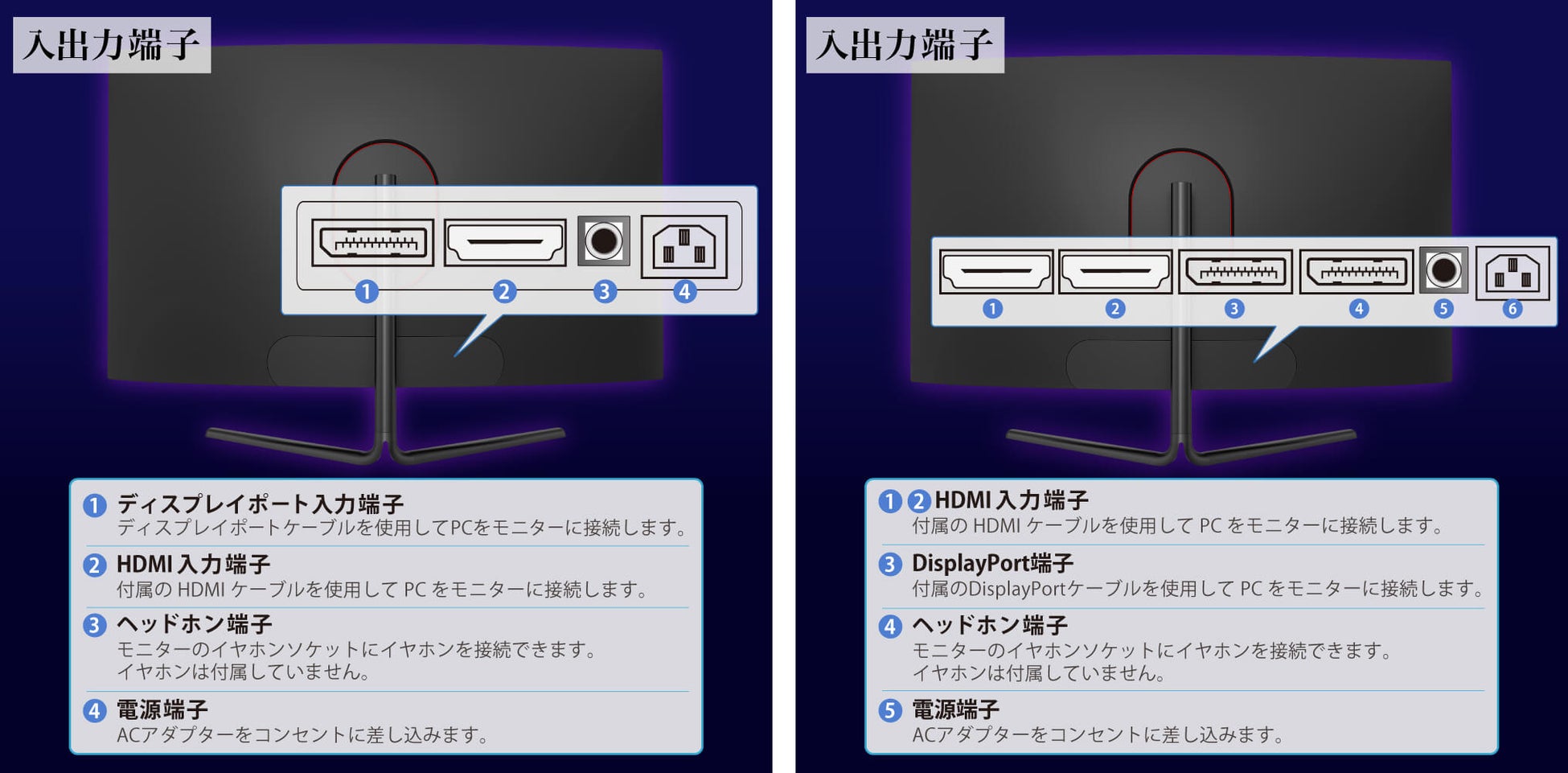 入出力端子

1 2 3 4

1 ディスプレイポート入力端子
ディスプレイポートケーブルを使用してPCをモニターに接続します。

2 HDMI 入力端子
付属の HDMI ケーブルを使用して PC をモニターに接続します。

3 ヘッドホン端子
モニターのイヤホンソケットにイヤホンを接続できます。
イヤホンは付属していません。

4 電源端子
ACアダプターをコンセントに差し込みます。

入出力端子

1 2 3 4 5 6

1 2 HDMI 入力端子
付属の HDMI ケーブルを使用して PC をモニターに接続します。

3 DisplayPort端子
付属のDisplayPortケーブルを使用して PC をモニターに接続します。

4 ヘッドホン端子
モニターのイヤホンソケットにイヤホンを接続できます。
イヤホンは付属していません。

5 電源端子
ACアダプターをコンセントに差し込みます。