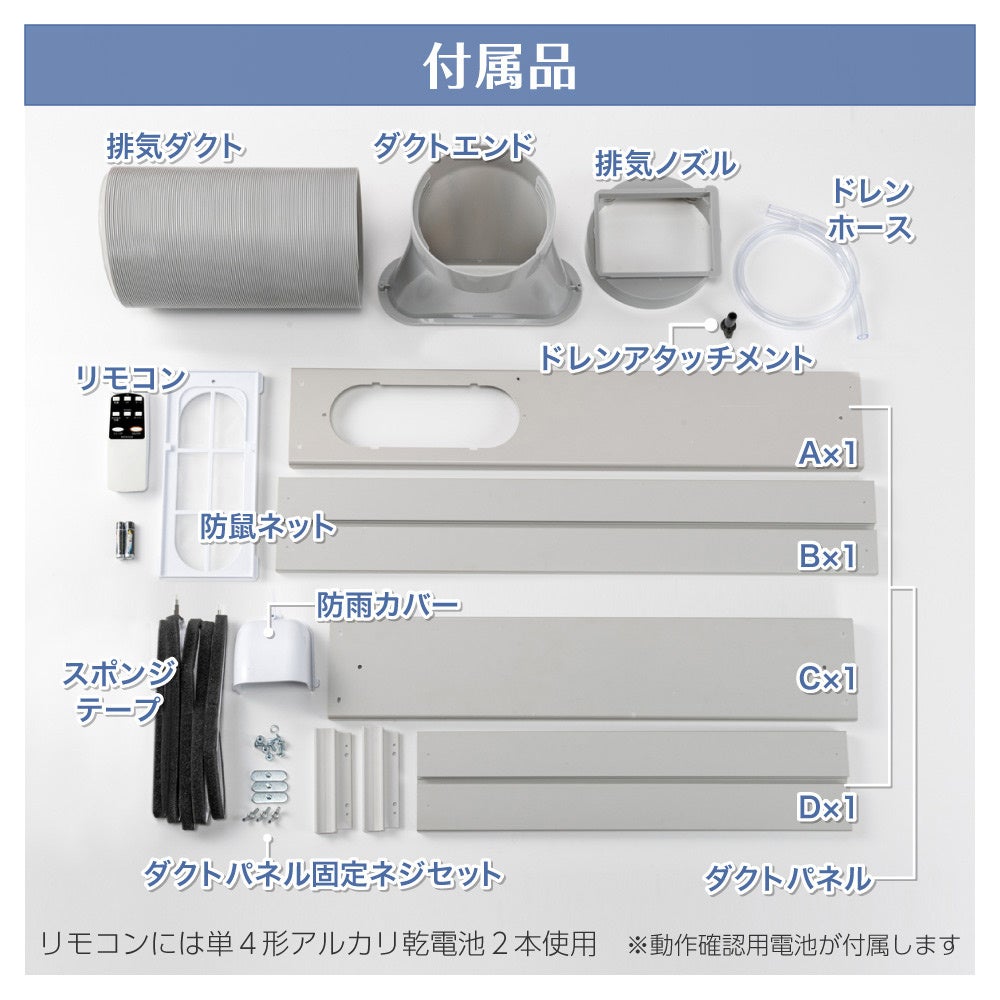 付属品

排気ダクト

ダクトエンド

排気ノズル

ドレンホース

ドレンアタッチメント

リモコン

A×1

防鼠ネット

B×1

防雨カバー

スポンジテープ

C×1

D×1

ダクトパネル固定ネジセット

ダクトパネル

リモコンには単４形アルカリ乾電池２本使用　※動作確認用電池が付属します