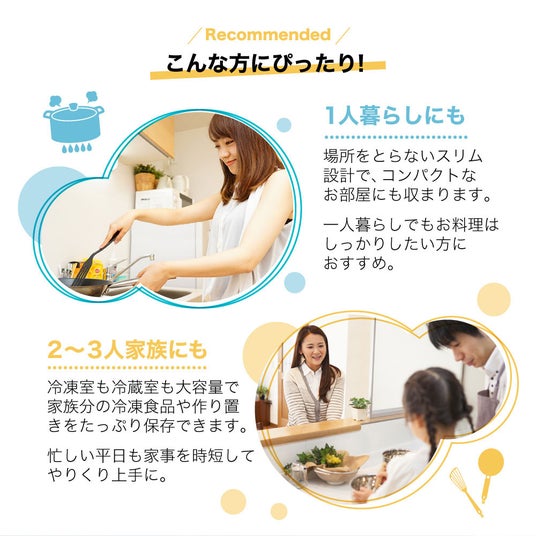 Recommended

こんな方にぴったり!

1人暮らしにも

場所をとらないスリム設計で、コンパクトなお部屋にも収まります。

一人暮らしでもお料理はしっかりしたい方におすすめ。

2〜3人家族にも

冷凍室も冷蔵室も大容量で家族分の冷凍食品や作り置きをたっぷり保存できます。

忙しい平日も家事を時短してやりくり上手に。