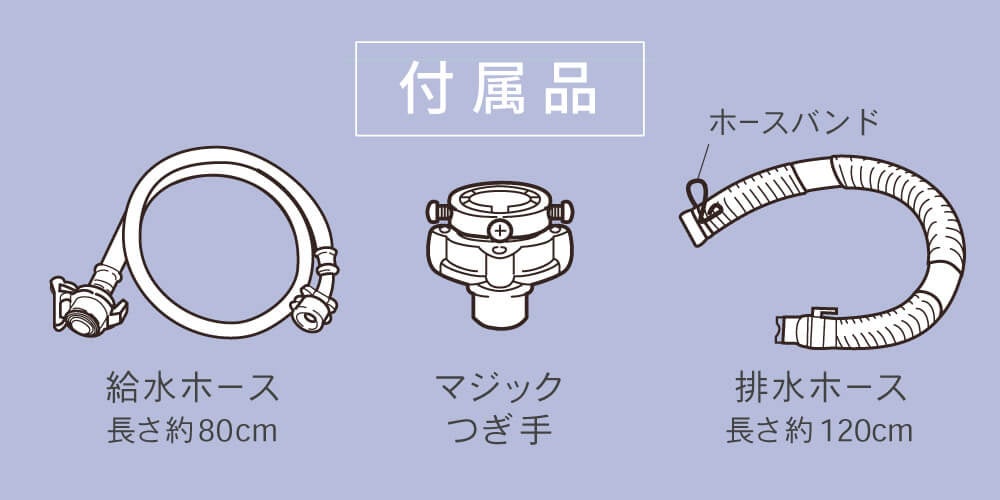 付属品

ホースバンド

給水ホース
長さ約80cm

マジック
つぎ手

排水ホース
長さ約120cm