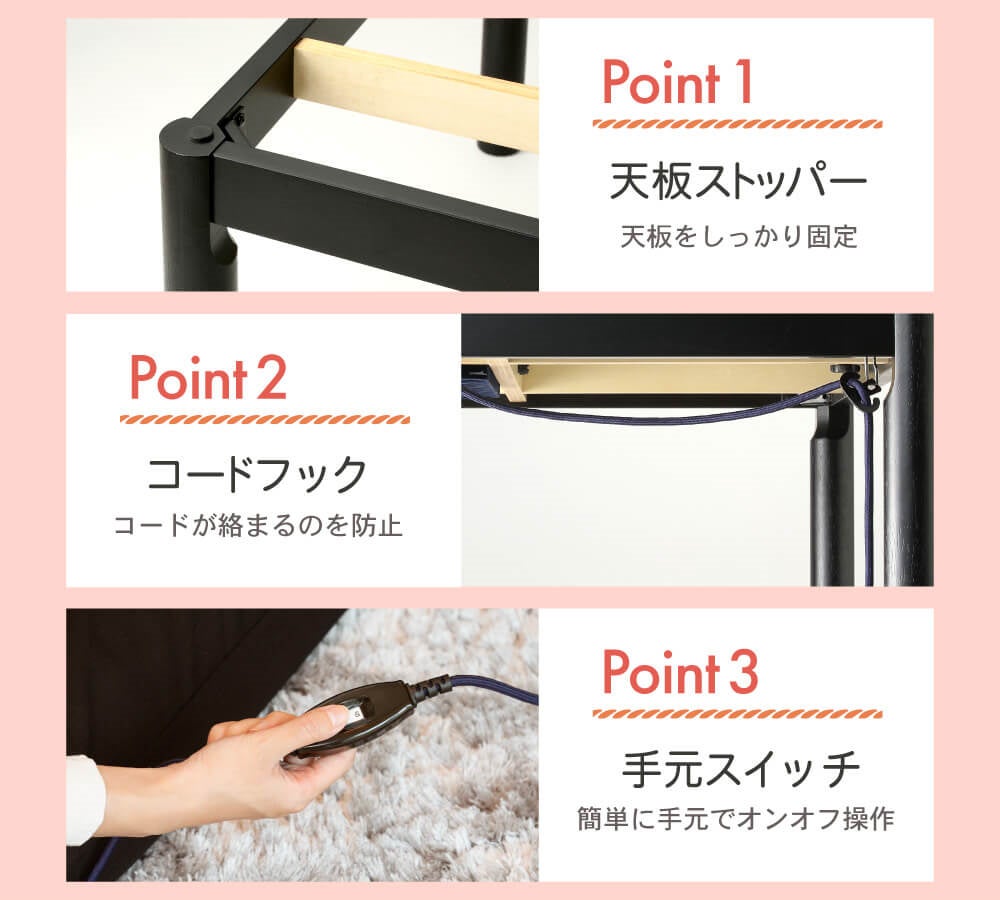 Point 1

天板ストッパー

天板をしっかり固定

Point 2

コードフック

コードが絡まるのを防止

Point 3

手元スイッチ

簡単に手元でオンオフ操作