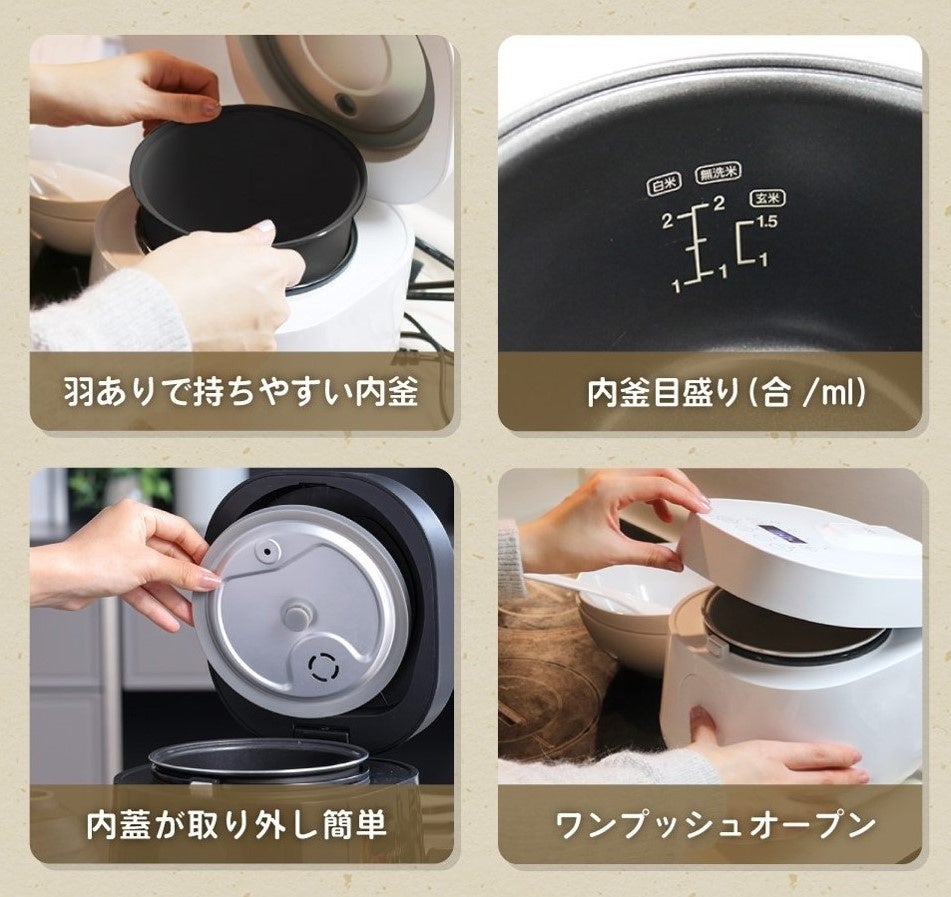 羽ありで持ちやすい内釜

白米 無洗米 玄米
2 2 1.5
1 1 1

内釜目盛り(合 /ml)

内蓋が取り外し簡単

ワンプッシュオープン