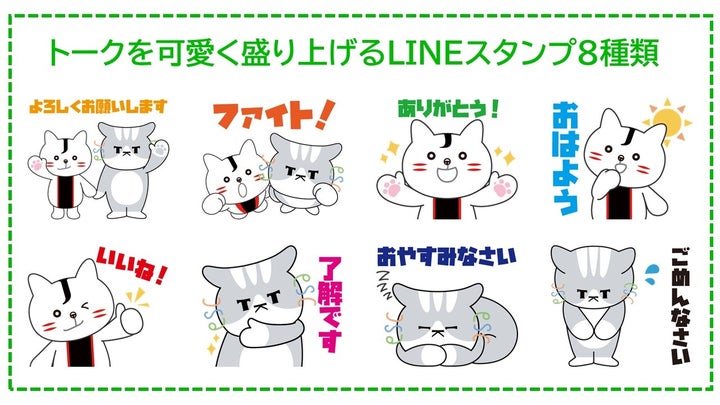 トークを可愛く盛り上げるLINEスタンプ8種類

よろしくお願いします

ファイト!

ありがとう!

おはよう

いいね!

了解です

おやすみなさい

ZZZ

ごめんなさい