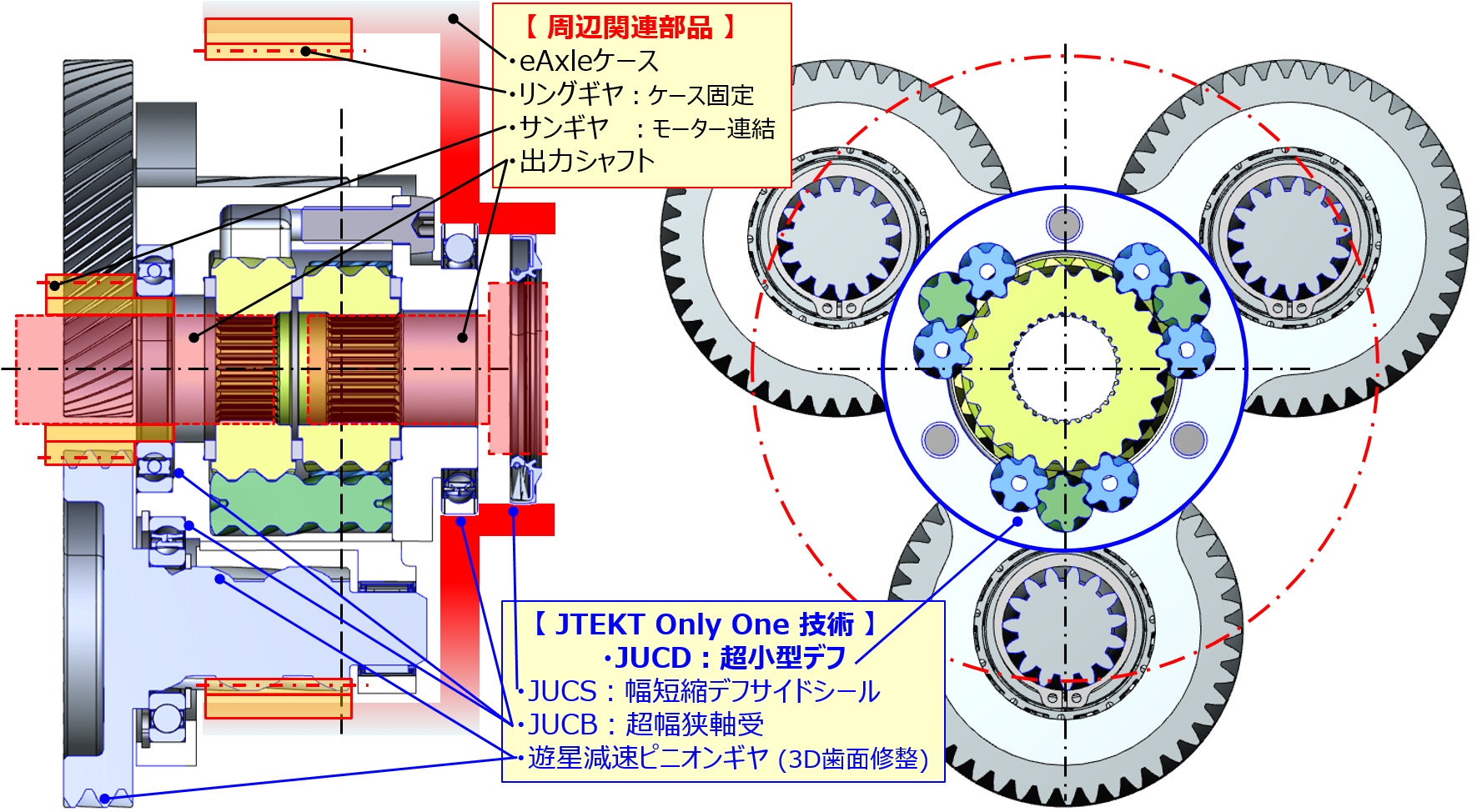 【 周辺関連部品 】
・eAxleケース
・リングギヤ：ケース固定
・サンギヤ　：モーター連結
・出力シャフト

【 JTEKT Only One 技術 】
・JUCD：超小型デフ
・JUCS：幅短縮デフサイドシール
・JUCB：超幅狭軸受
・遊星減速ピニオンギヤ (3D歯面修整)