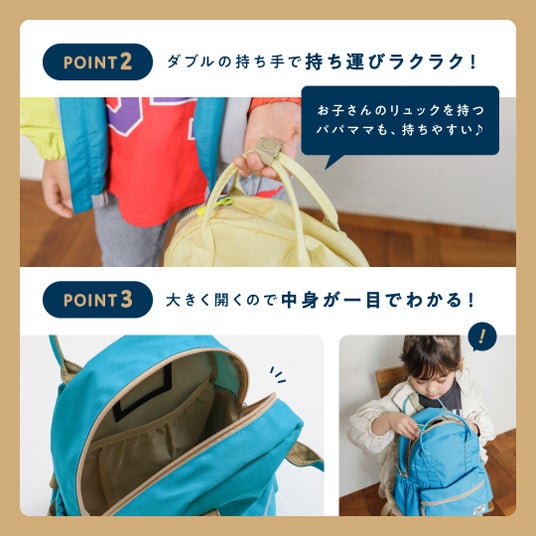 POINT 2 ダブルの持ち手で持ち運びラクラク!

お子さんのリュックを持つパパママも、持ちやすい♪

POINT 3 大きく開くので中身が一目でわかる!

!