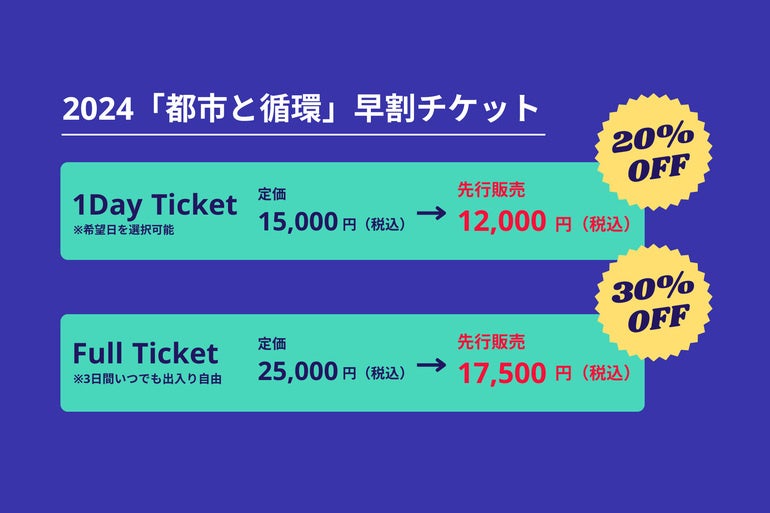 2024「都市と循環」早割チケット

20% OFF

1Day Ticket
※希望日を選択可能

定価
15,000円（税込）

→

先行販売
12,000円（税込）

30% OFF

Full Ticket
※3日間いつでも出入り自由

定価
25,000円（税込）

→

先行販売
17,500円（税込）