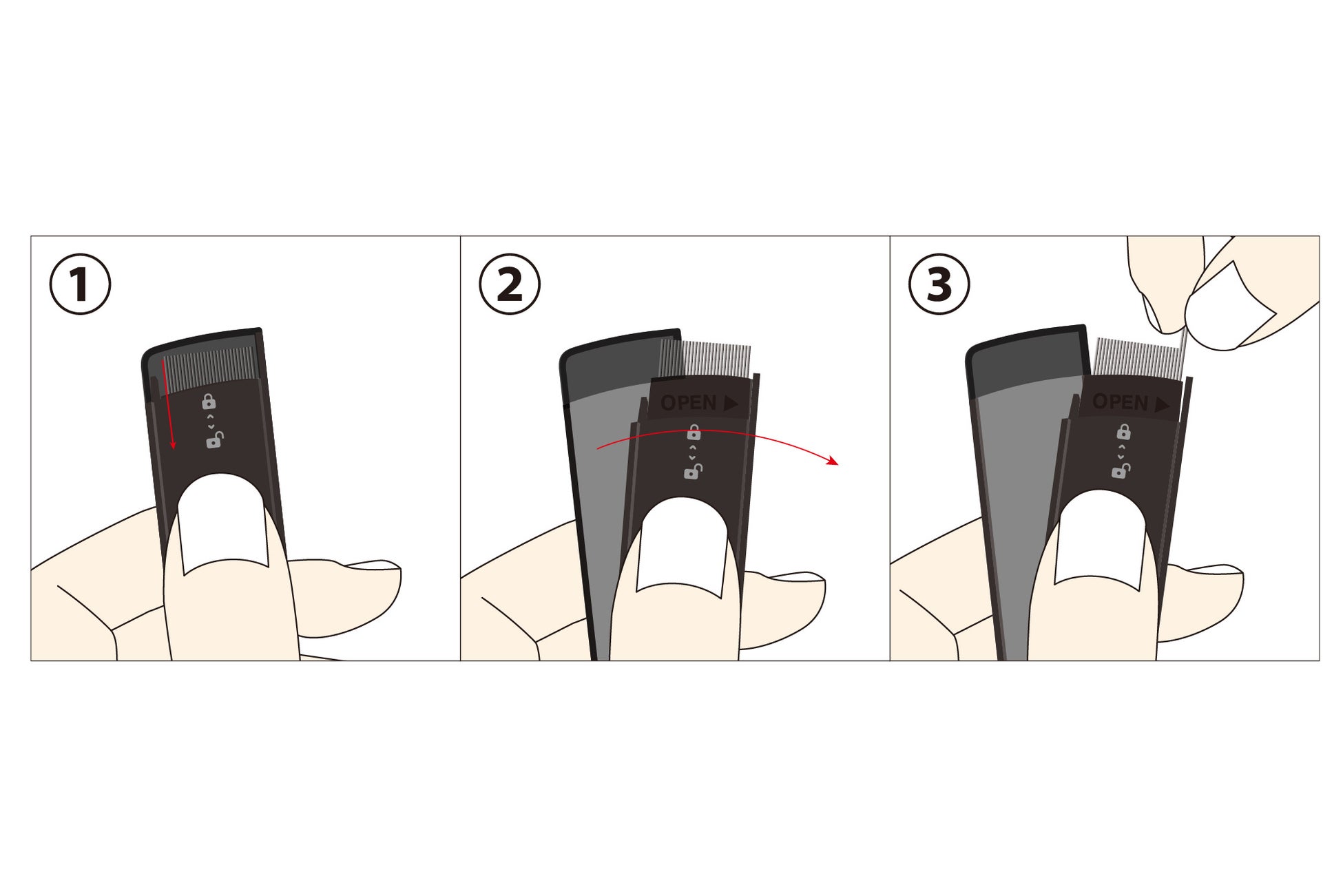 ①

②

OPEN ▶

③

OPEN ▶