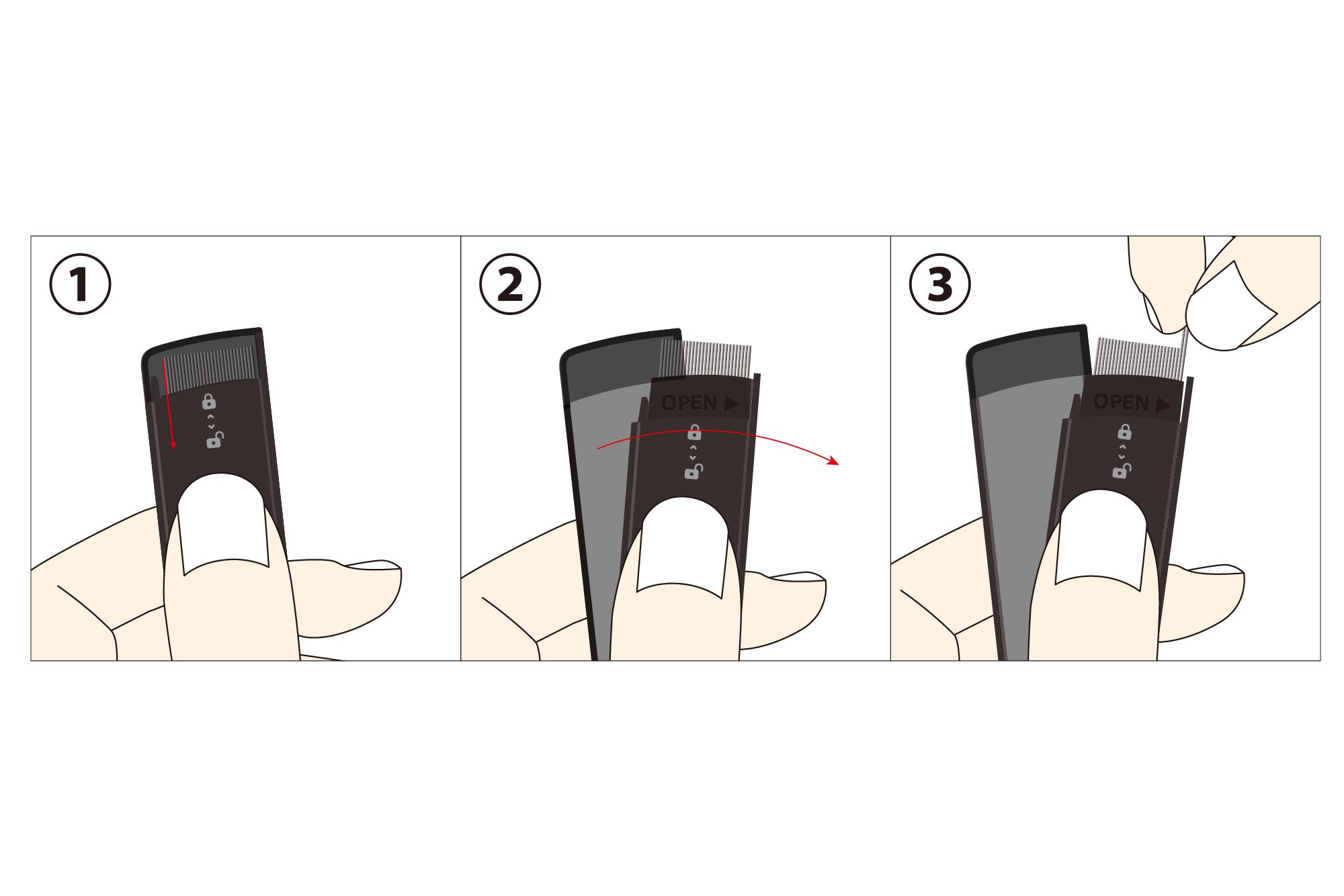 ①

②

OPEN ▶

③

OPEN ▶