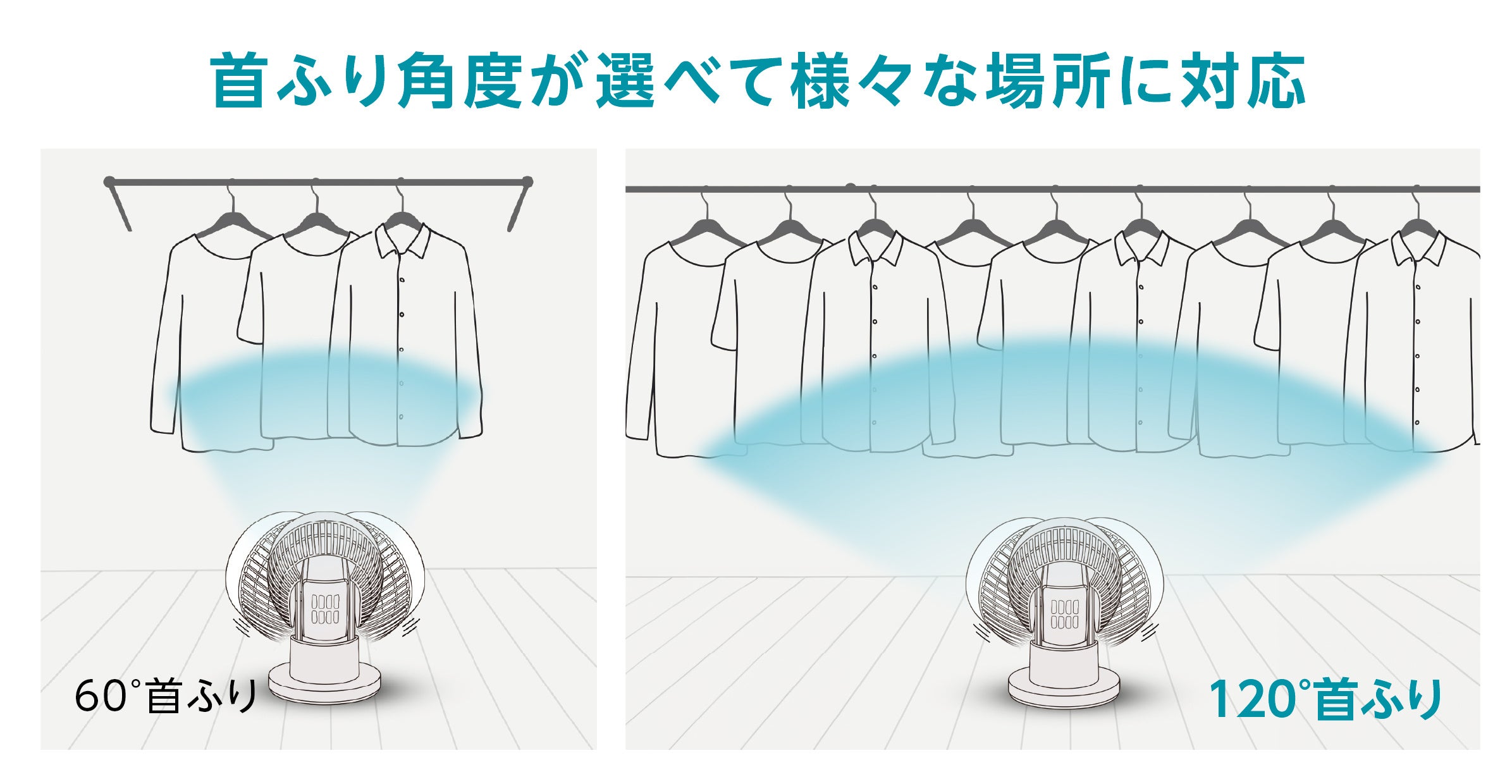 首ふり角度が選べて様々な場所に対応

60°首ふり

120°首ふり