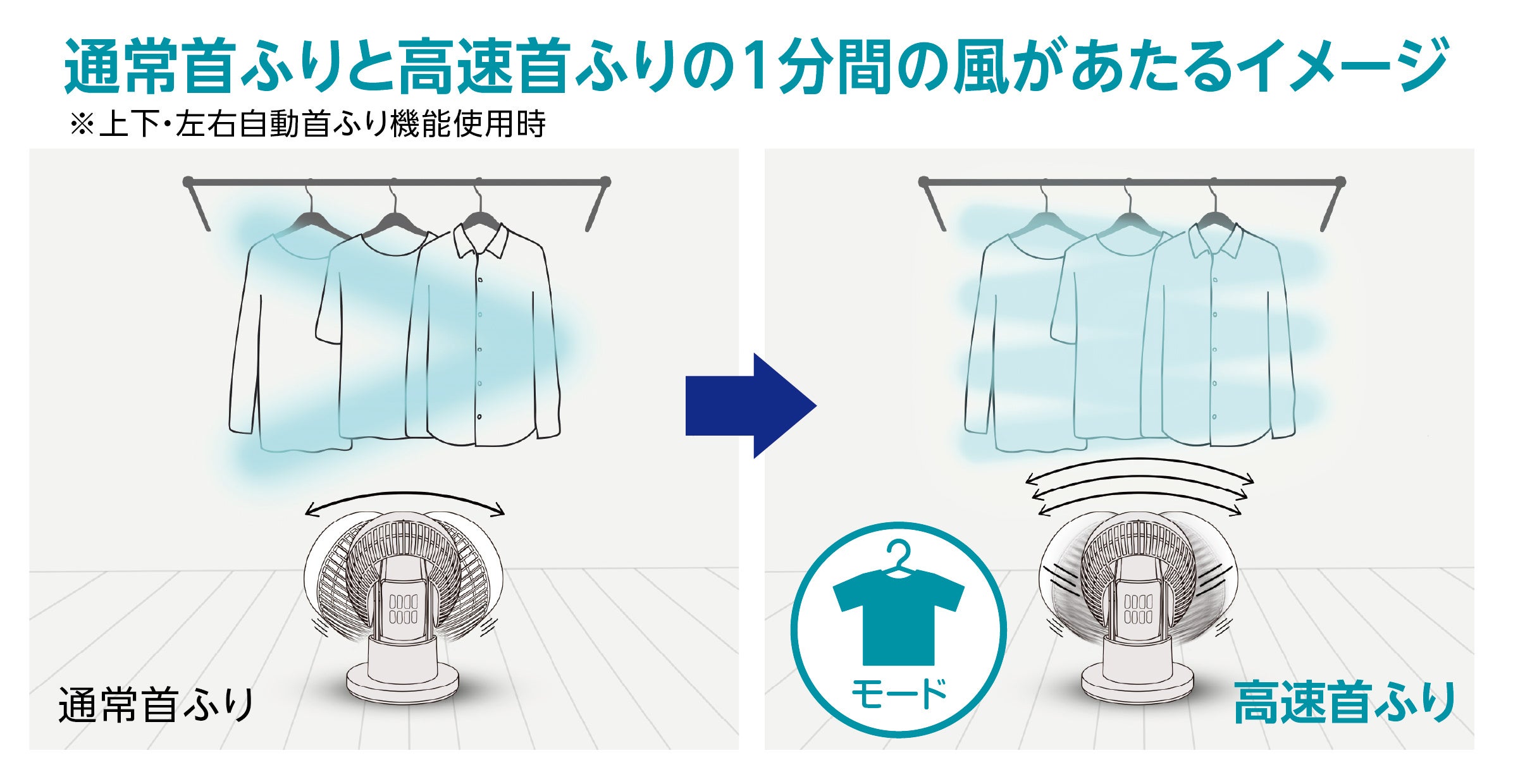 通常首ふりと高速首ふりの1分間の風があたるイメージ
※上下・左右自動首ふり機能使用時

通常首ふり

モード

高速首ふり