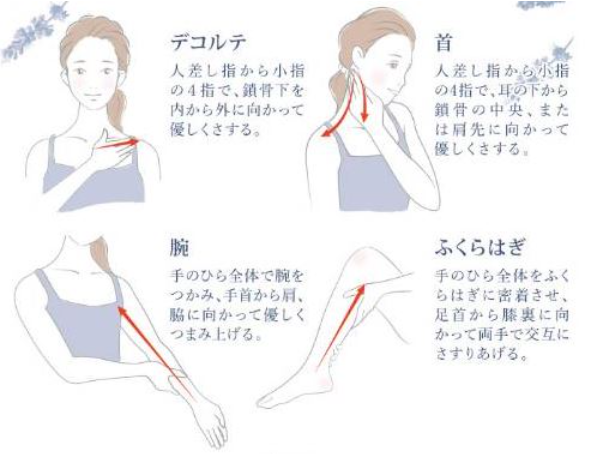 デコルテ
人差し指から小指の4指で、鎖骨下を内から外に向かって優しくさする。

首
人差し指から小指の4指で、耳の下から鎖骨の中央、または肩先に向かって優しくさする。

腕
手のひら全体で腕をつかみ、手首から肩、脇に向かって優しくつまみ上げる。

ふくらはぎ
手のひら全体をふくらはぎに密着させ、足首から膝裏に向かって両手で交互にさすりあげる。