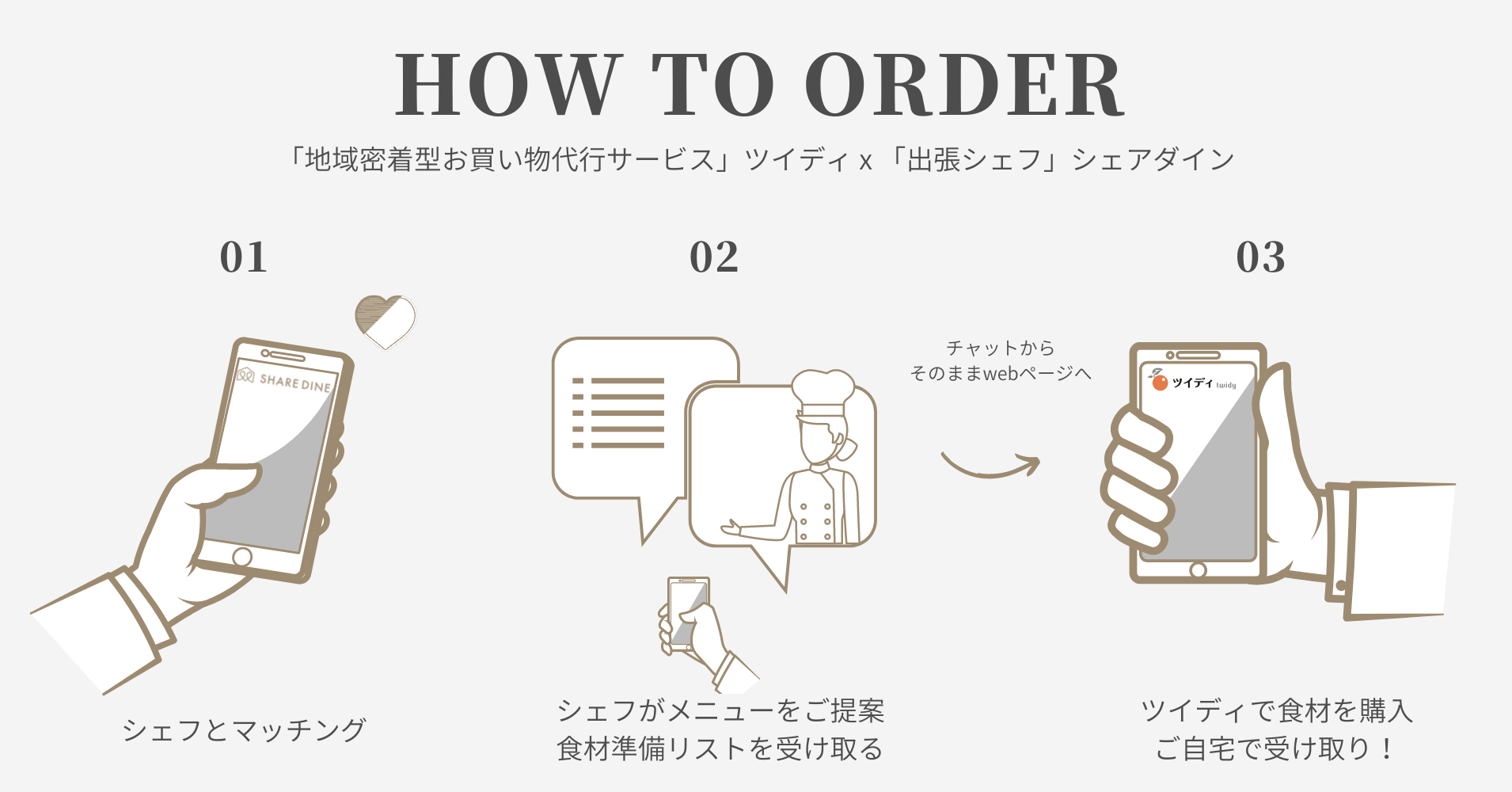 HOW TO ORDER

「地域密着型お買い物代行サービス」ツイディ x 「出張シェフ」シェアダイン

01

SHARE DINE

シェフとマッチング

02

シェフがメニューをご提案
食材準備リストを受け取る

チャットから
そのままwebページへ

03

ツイディ twidy

ツイディで食材を購入
ご自宅で受け取り！