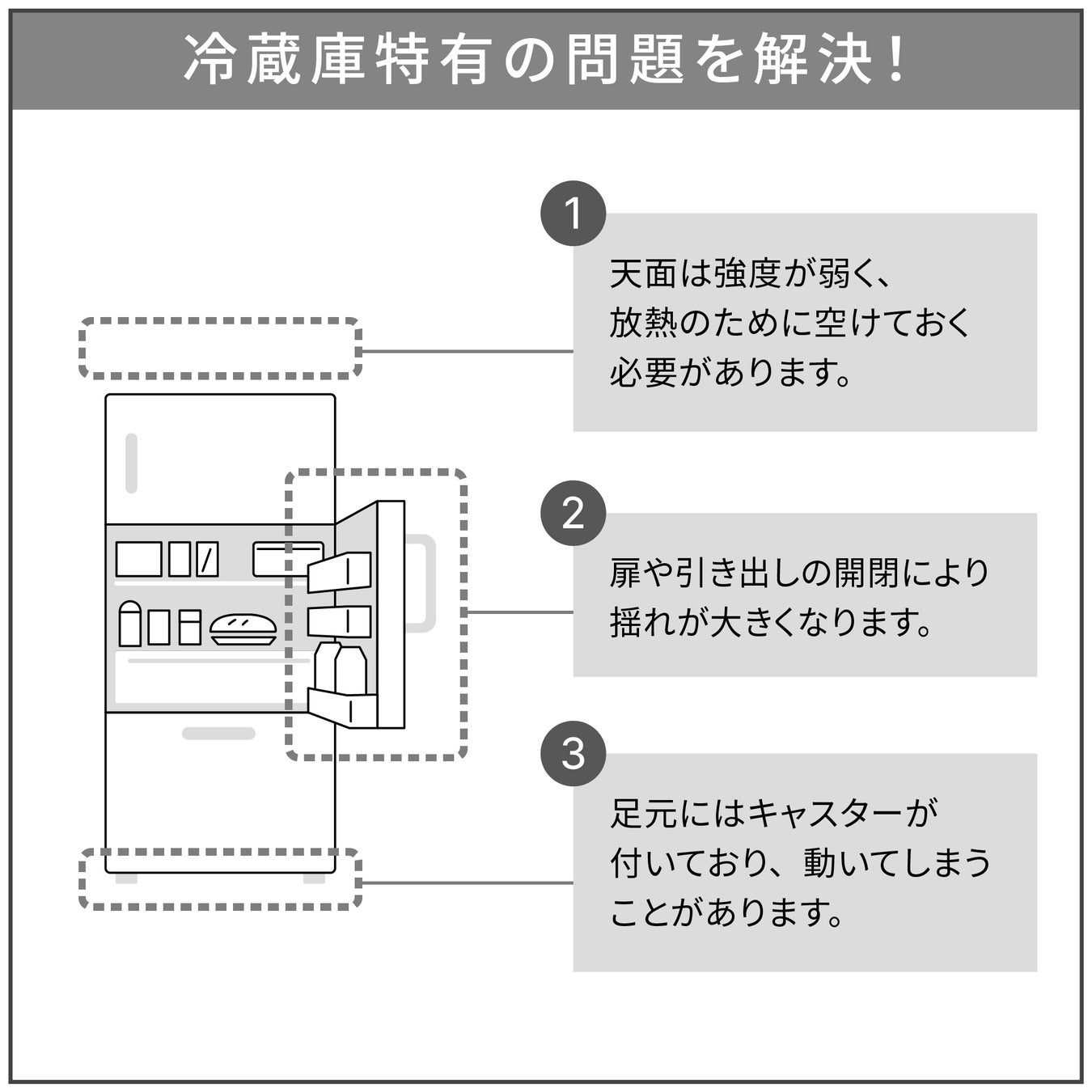 冷蔵庫特有の問題を解決！

1

天面は強度が弱く、放熱のために空けておく必要があります。

2

扉や引き出しの開閉により揺れが大きくなります。

3

足元にはキャスターが付いており、動いてしまうことがあります。