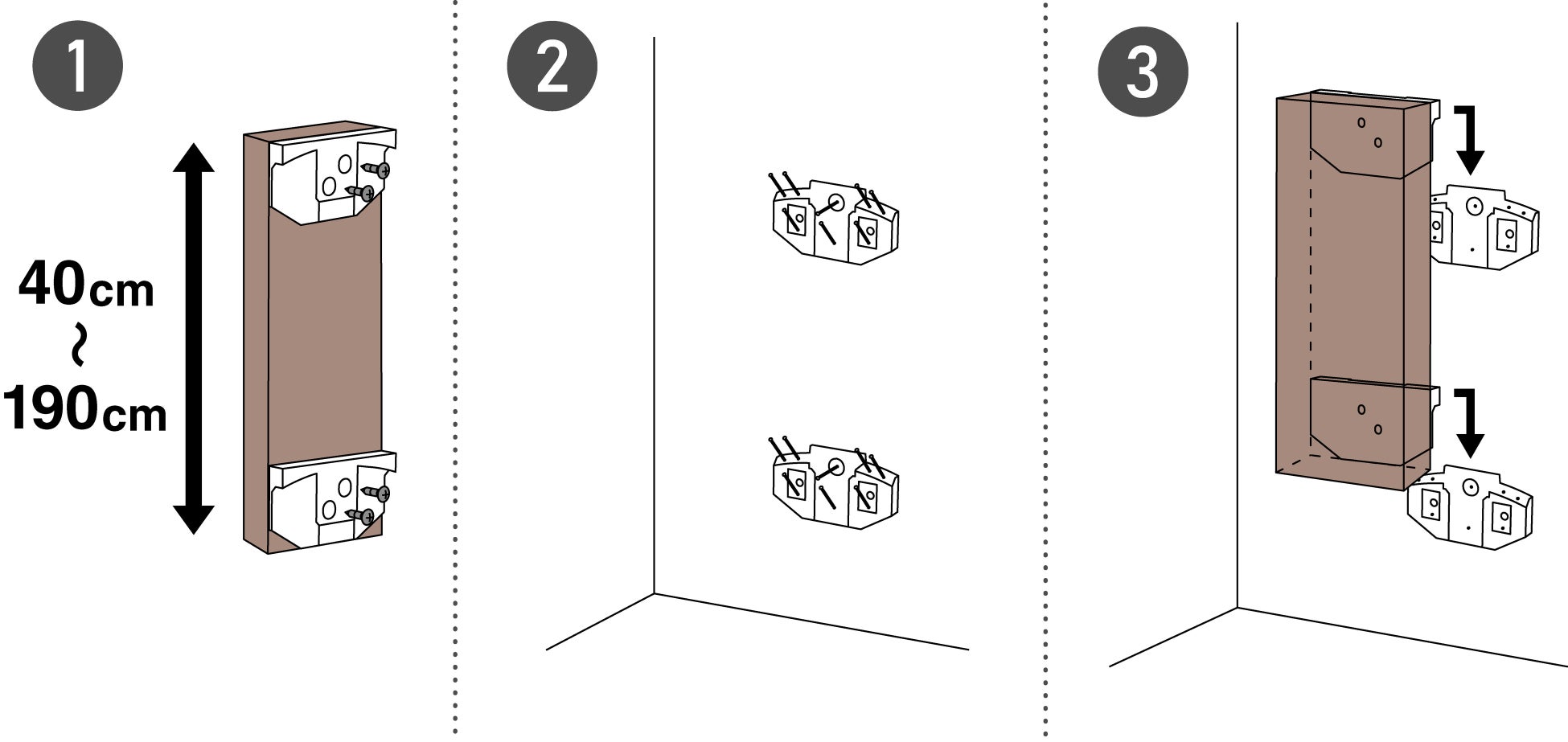 1

40cm
~
190cm

2

3