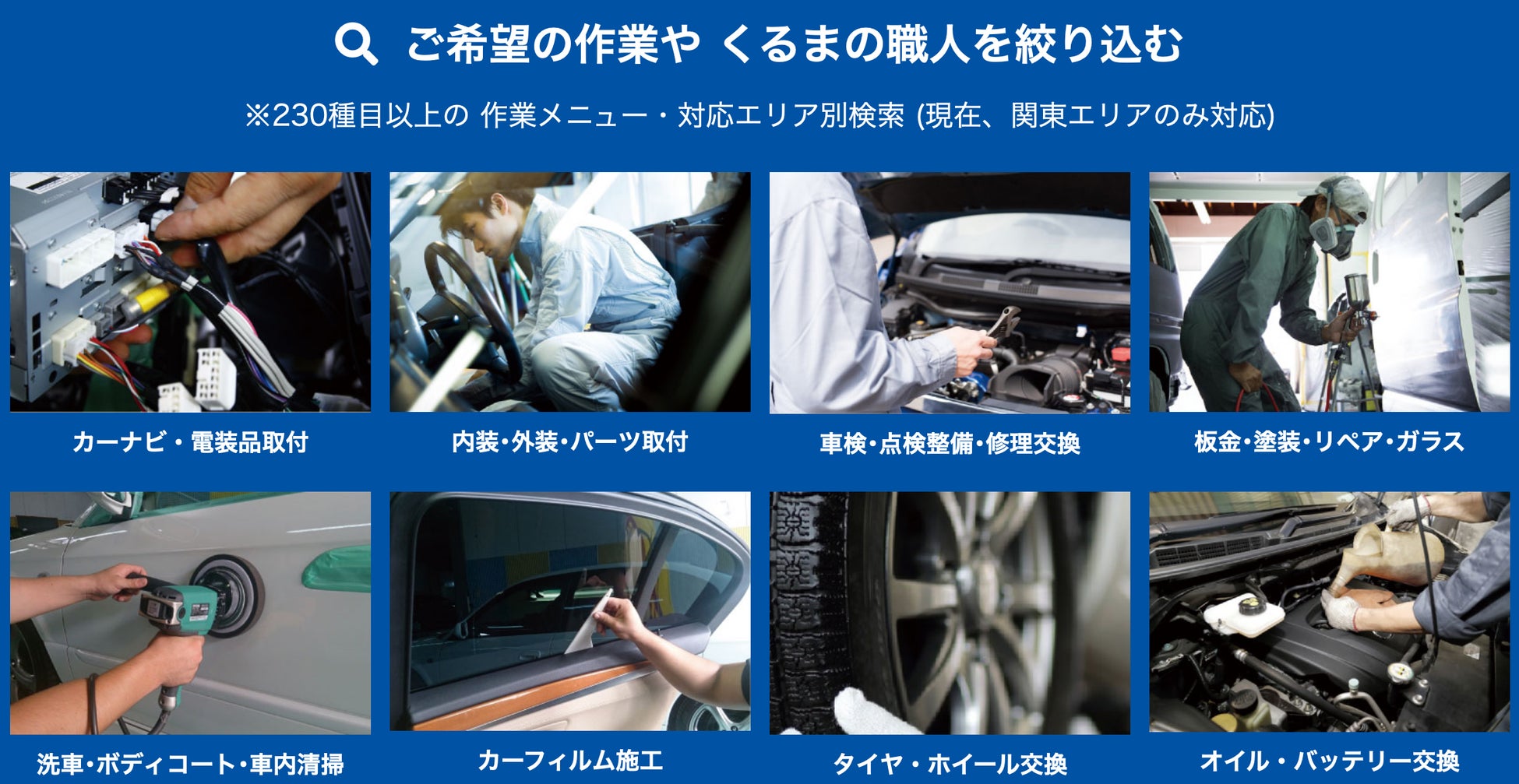 ご希望の作業や くるまの職人を絞り込む

※230種目以上の 作業メニュー・対応エリア別検索 (現在、関東エリアのみ対応)

カーナビ・電装品取付

内装・外装・パーツ取付

車検・点検整備・修理交換

板金・塗装・リペア・ガラス

洗車・ボディコート・車内清掃

カーフィルム施工

タイヤ・ホイール交換

オイル・バッテリー交換